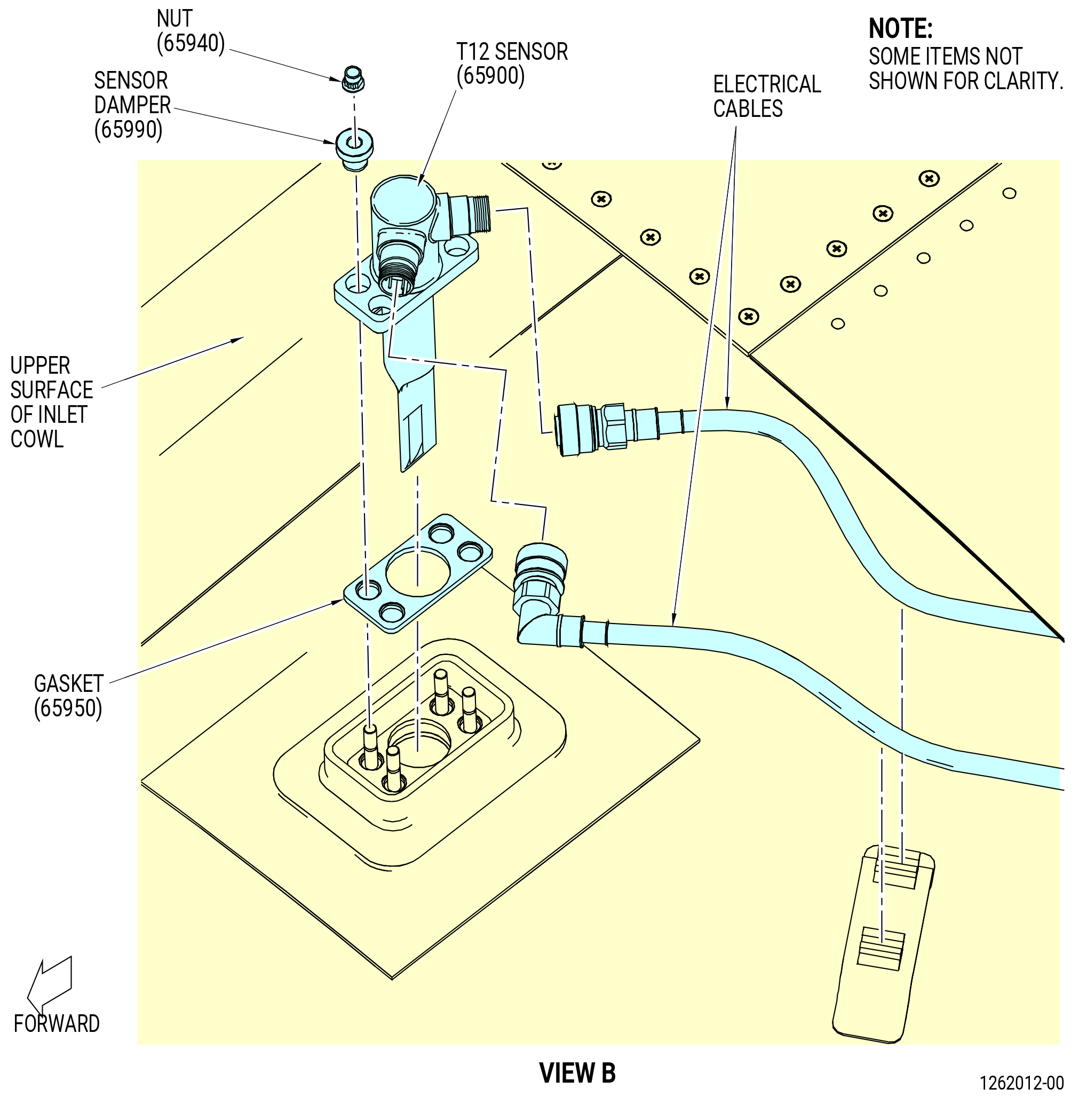 NUT
(65940)

SENSOR
DAMPER
(65990)

T12 SENSOR
(65900)

ELECTRICAL
CABLES

NOTE:
SOME ITEMS NOT
SHOWN FOR CLARITY.

UPPER
SURFACE
OF INLET
COWL

GASKET
(65950)

FORWARD

VIEW B

1262012-00