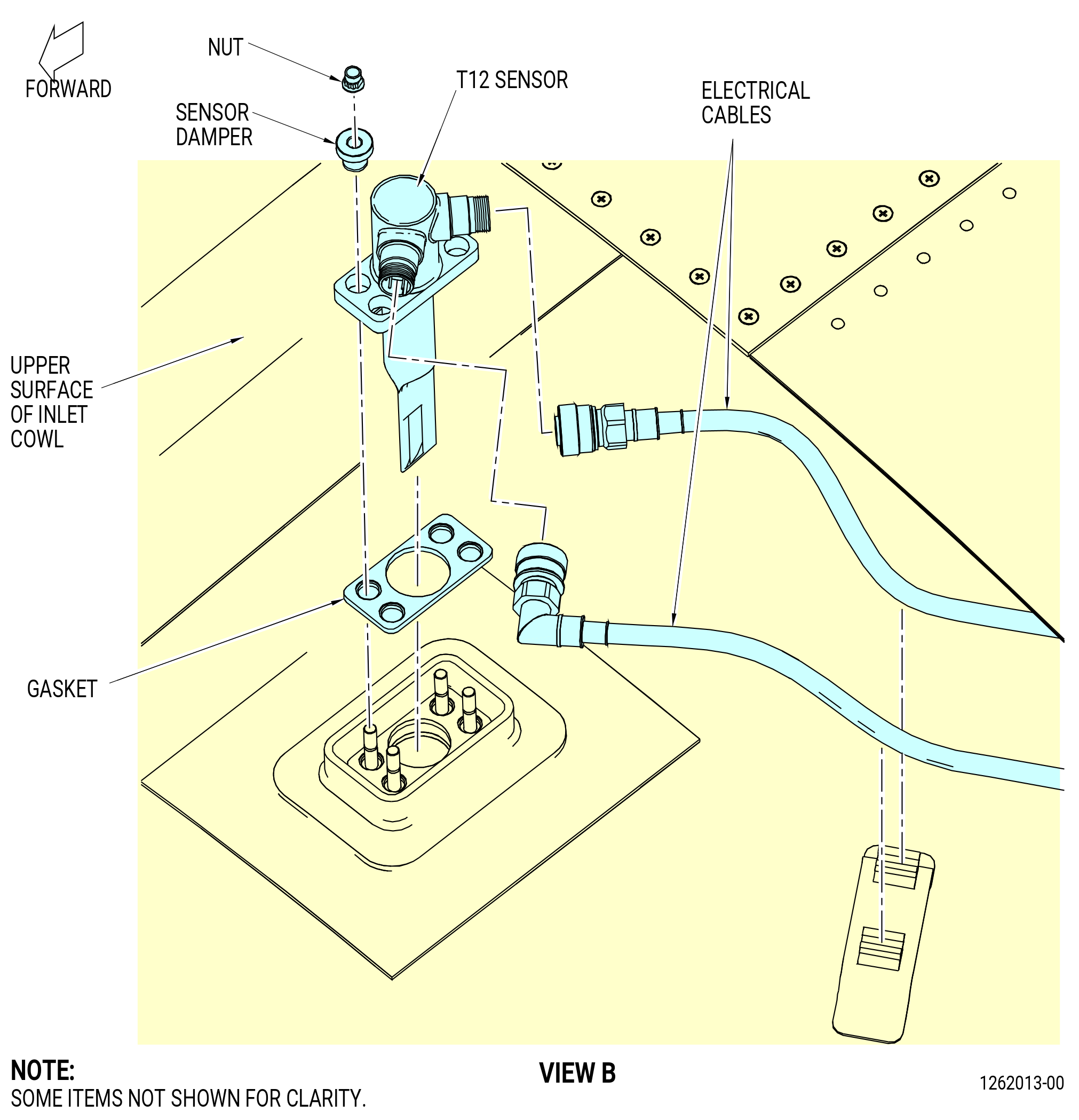 FORWARD

NUT

SENSOR DAMPER

T12 SENSOR

ELECTRICAL CABLES

UPPER SURFACE OF INLET COWL

GASKET

NOTE:
SOME ITEMS NOT SHOWN FOR CLARITY.

VIEW B

1262013-00