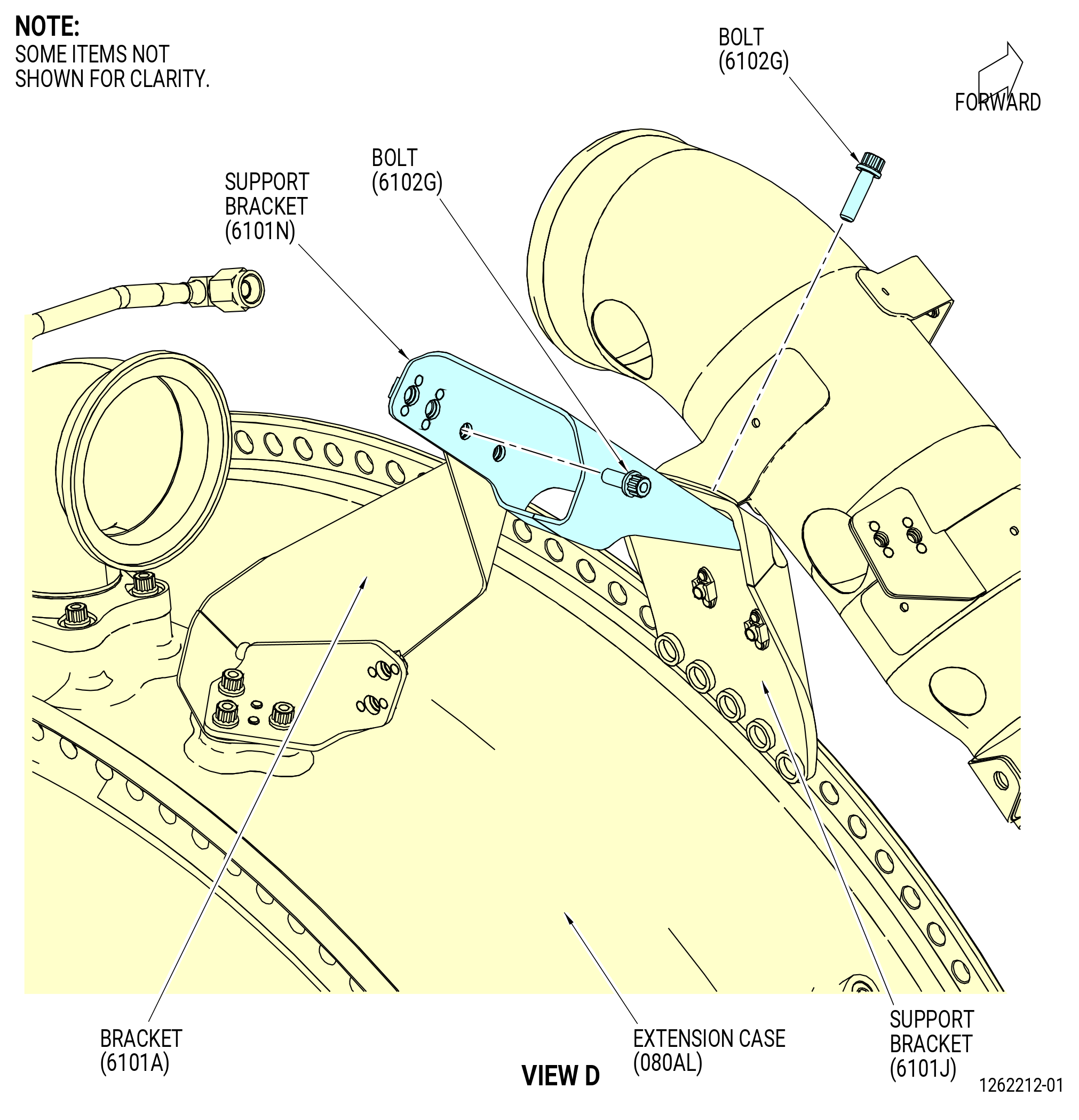 NOTE:
SOME ITEMS NOT SHOWN FOR CLARITY.

BOLT
(6102G)

FORWARD

BOLT
(6102G)

SUPPORT
BRACKET
(6101N)

BRACKET
(6101A)

EXTENSION CASE
(080AL)

SUPPORT
BRACKET
(6101J)

VIEW D

1262212-01