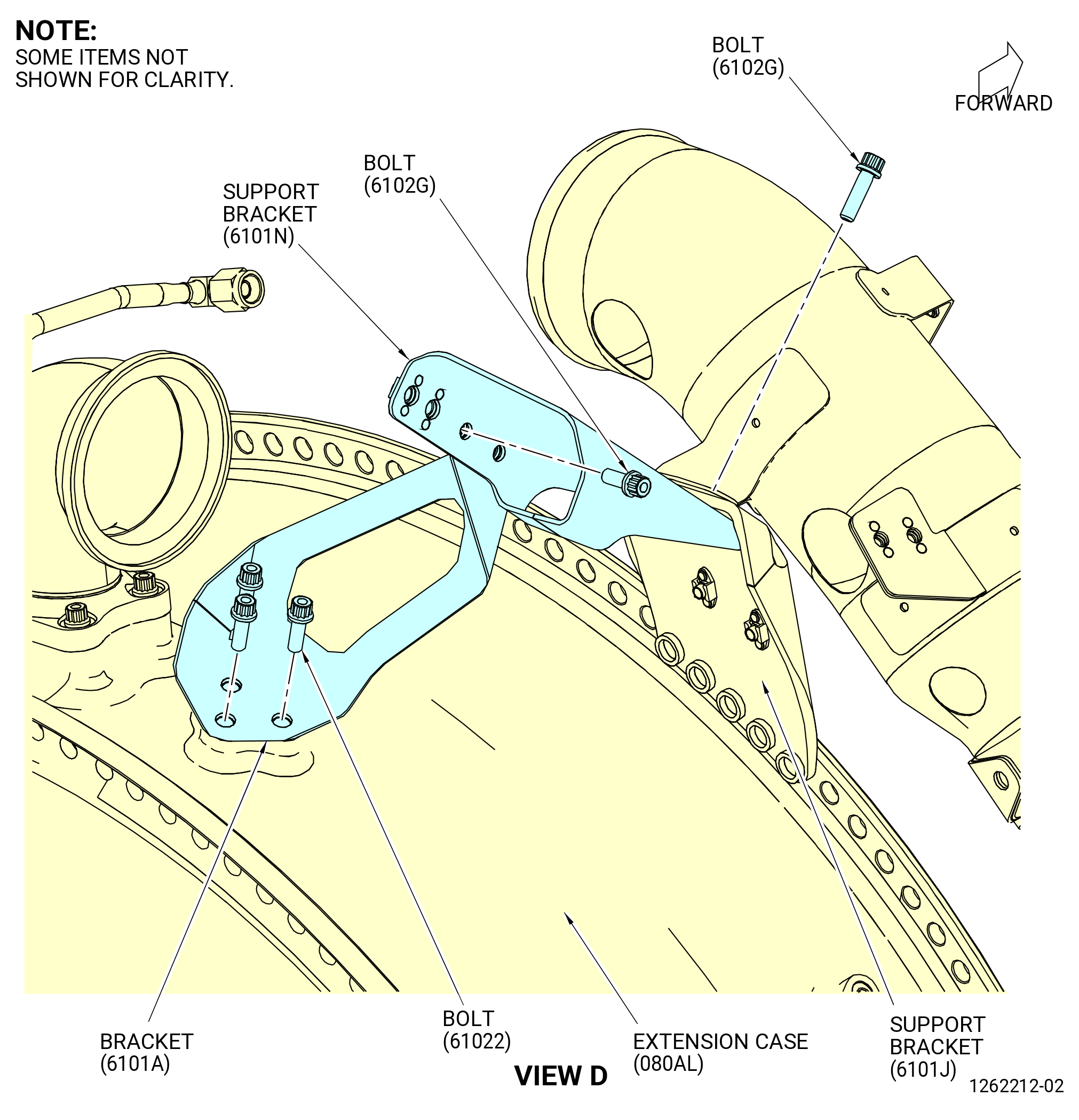 NOTE:
SOME ITEMS NOT SHOWN FOR CLARITY.

BOLT
(6102G)

FORWARD

BOLT
(6102G)

SUPPORT
BRACKET
(6101N)

BRACKET
(6101A)

BOLT
(61022)

EXTENSION CASE
(080AL)

SUPPORT
BRACKET
(6101J)

VIEW D

1262212-02