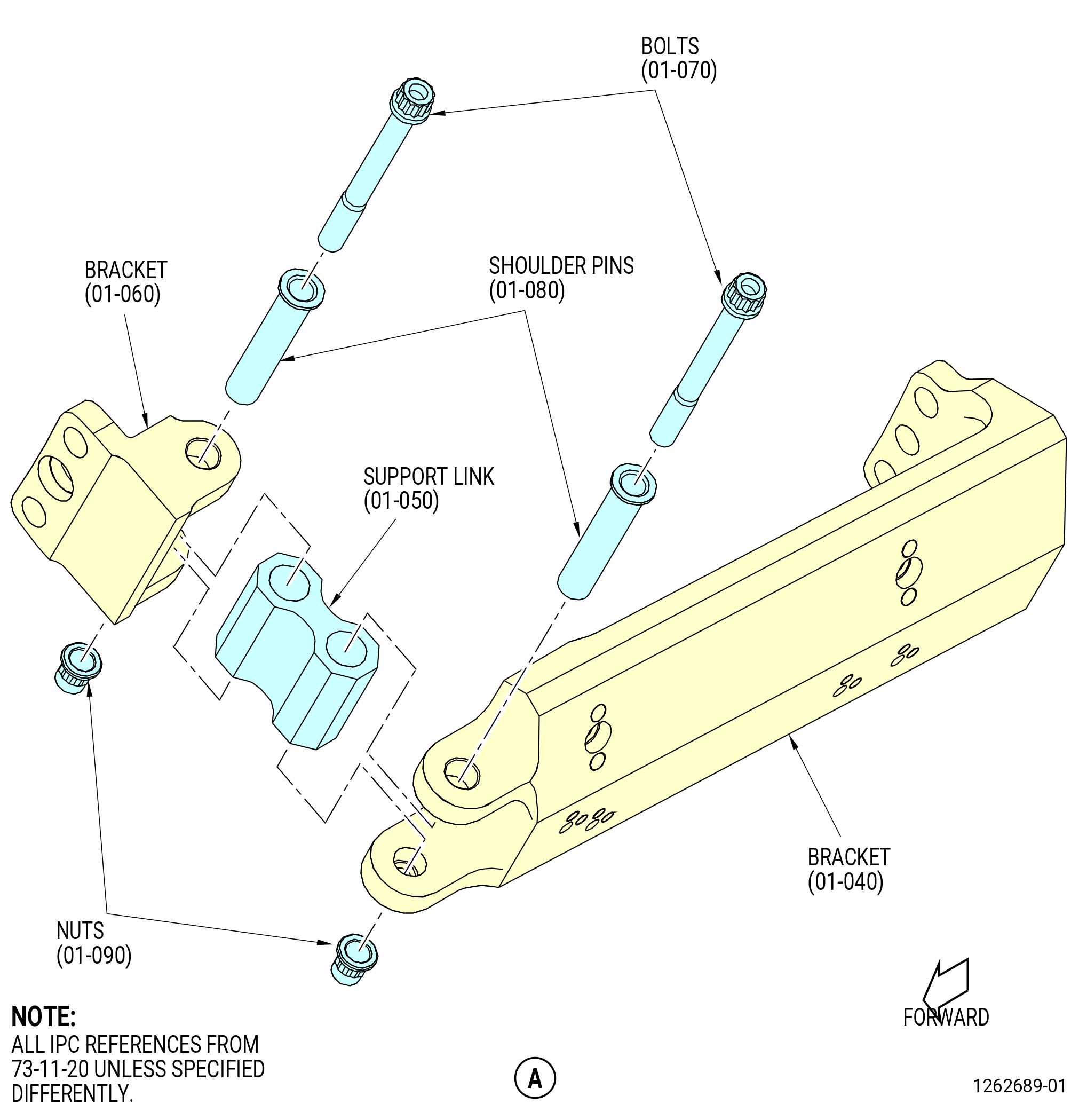 BOLTS
(01-070)

BRACKET
(01-060)

SHOULDER PINS
(01-080)

SUPPORT LINK
(01-050)

BRACKET
(01-040)

NUTS
(01-090)

FORWARD

NOTE:
ALL IPC REFERENCES FROM 73-11-20 UNLESS SPECIFIED DIFFERENTLY.

A

1262689-01