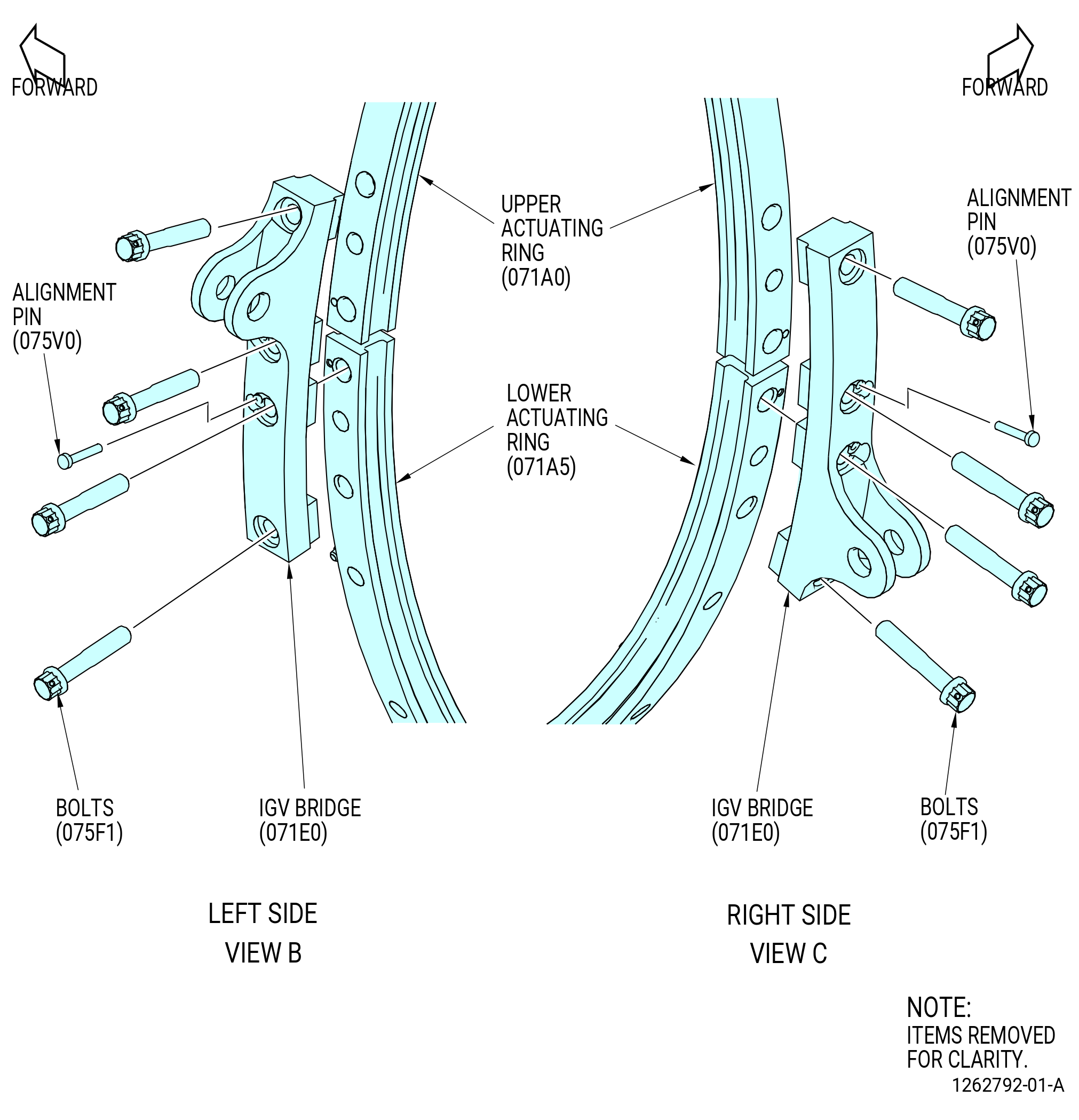 FORWARD

FORWARD

UPPER ACTUATING RING (071A0)

ALIGNMENT PIN (075V0)

ALIGNMENT PIN (075V0)

LOWER ACTUATING RING (071A5)

BOLTS (075F1)

IGV BRIDGE (071E0)

IGV BRIDGE (071E0)

BOLTS (075F1)

LEFT SIDE
VIEW B

RIGHT SIDE
VIEW C

NOTE:
ITEMS REMOVED FOR CLARITY.

1262792-01-A