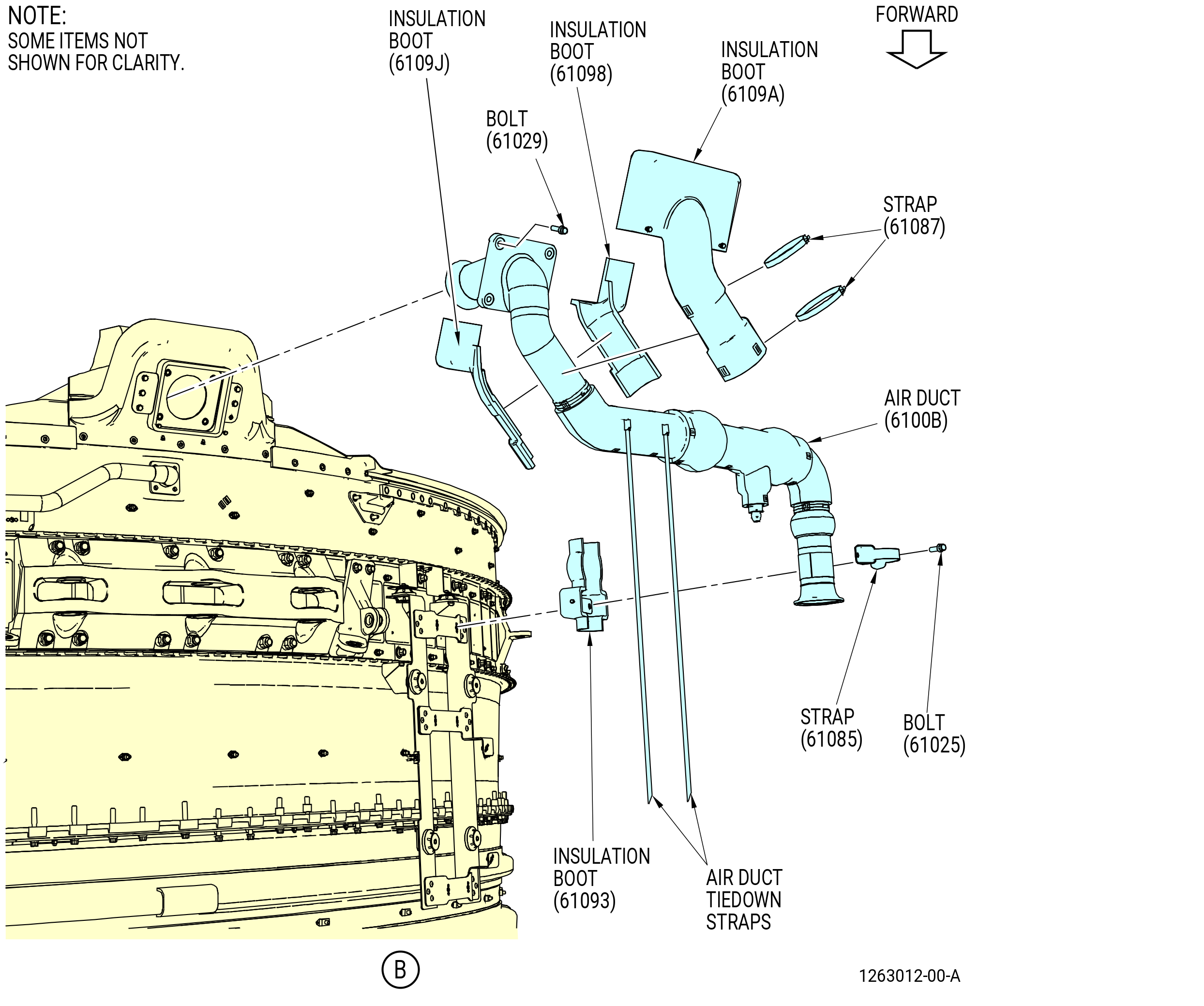 NOTE:
SOME ITEMS NOT SHOWN FOR CLARITY.

INSULATION BOOT (6109J)

INSULATION BOOT (61098)

INSULATION BOOT (6109A)

FORWARD

BOLT (61029)

STRAP (61087)

AIR DUCT (6100B)

STRAP (61085)

BOLT (61025)

INSULATION BOOT (61093)

AIR DUCT TIEDOWN STRAPS

B

1263012-00-A