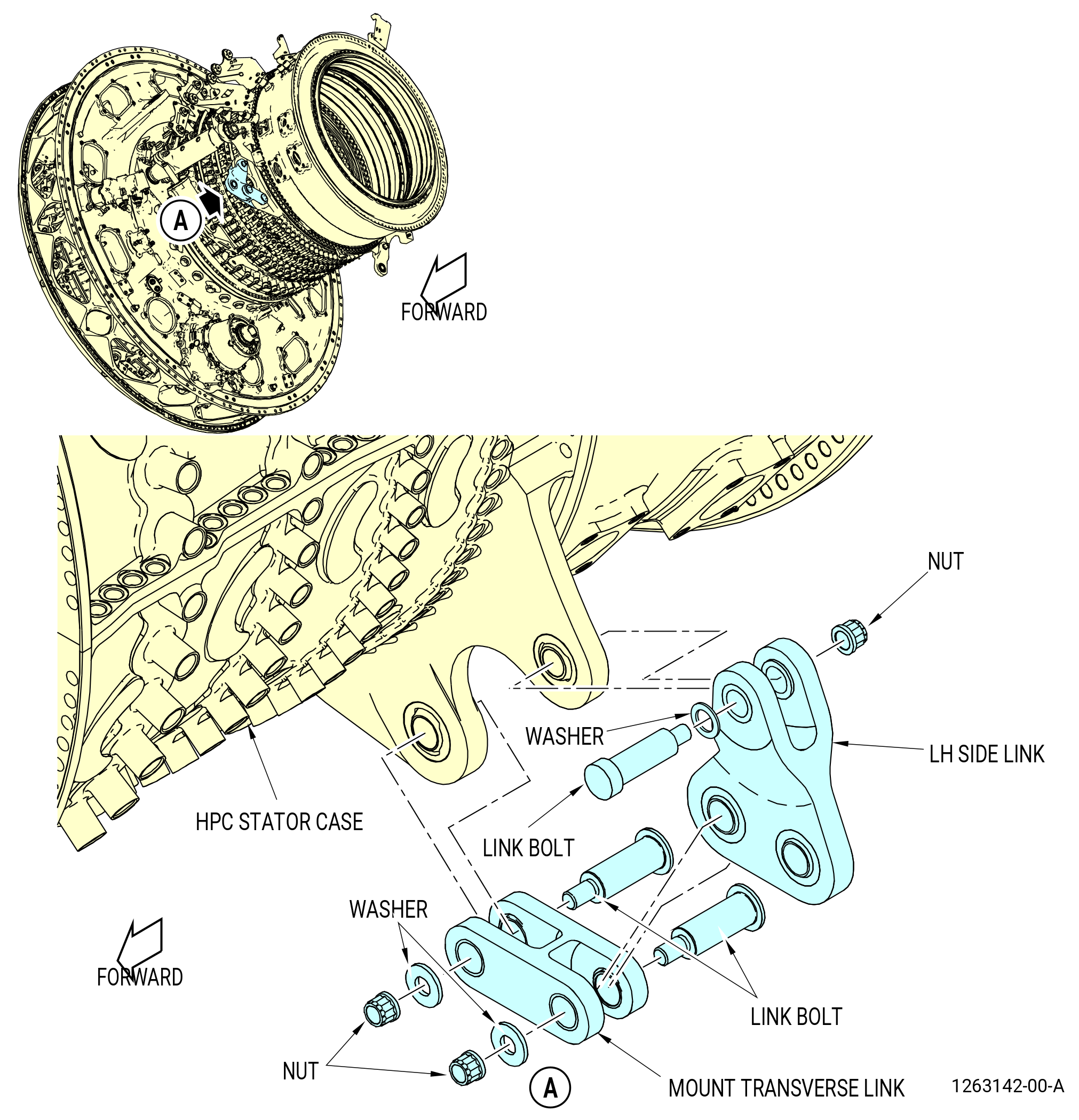 A

FORWARD

NUT

WASHER

LH SIDE LINK

HPC STATOR CASE

LINK BOLT

WASHER

FORWARD

LINK BOLT

NUT

A

MOUNT TRANSVERSE LINK

1263142-00-A