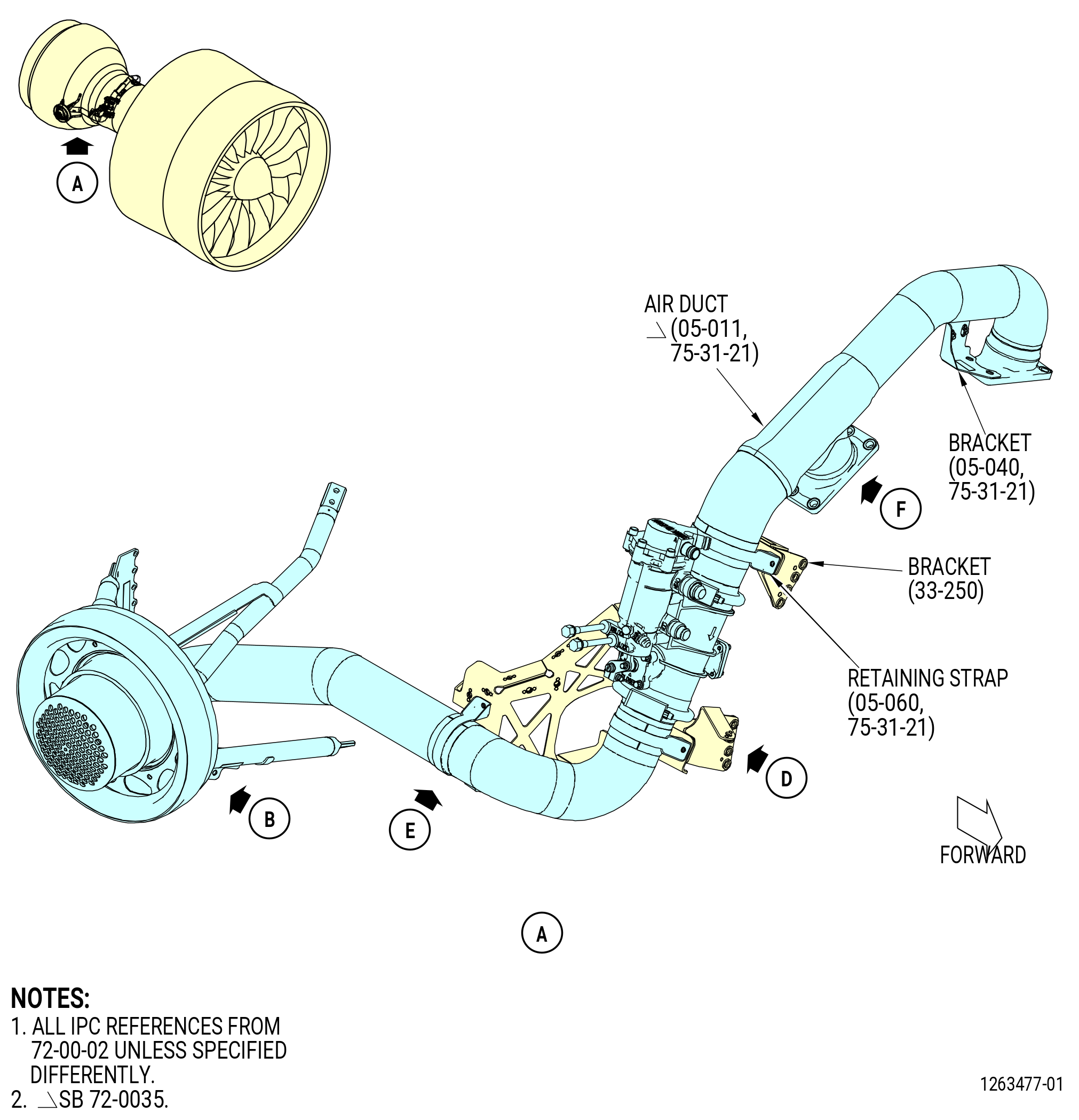 A

AIR DUCT
(05-011,
75-31-21)

BRACKET
(05-040,
75-31-21)

F

BRACKET
(33-250)

RETAINING STRAP
(05-060,
75-31-21)

D

B

E

FORWARD

A

NOTES:
1. ALL IPC REFERENCES FROM 72-00-02 UNLESS SPECIFIED DIFFERENTLY.
2. SB 72-0035.

1263477-01