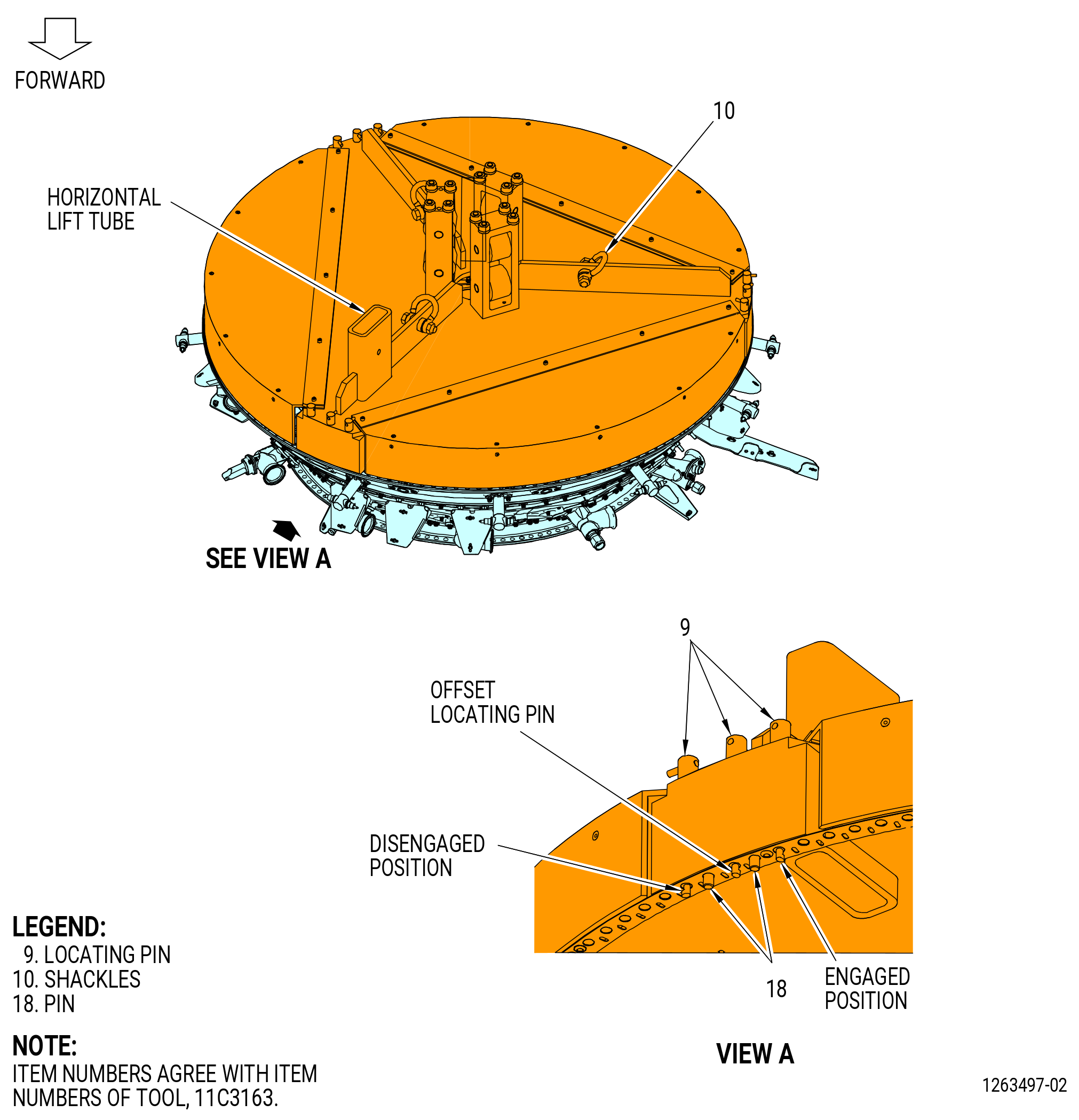 FORWARD

10

HORIZONTAL LIFT TUBE

SEE VIEW A

9

OFFSET LOCATING PIN

DISENGAGED POSITION

18

ENGAGED POSITION

VIEW A

LEGEND:
9. LOCATING PIN
10. SHACKLES
18. PIN

NOTE:
ITEM NUMBERS AGREE WITH ITEM NUMBERS OF TOOL, 11C3163.

1263497-02