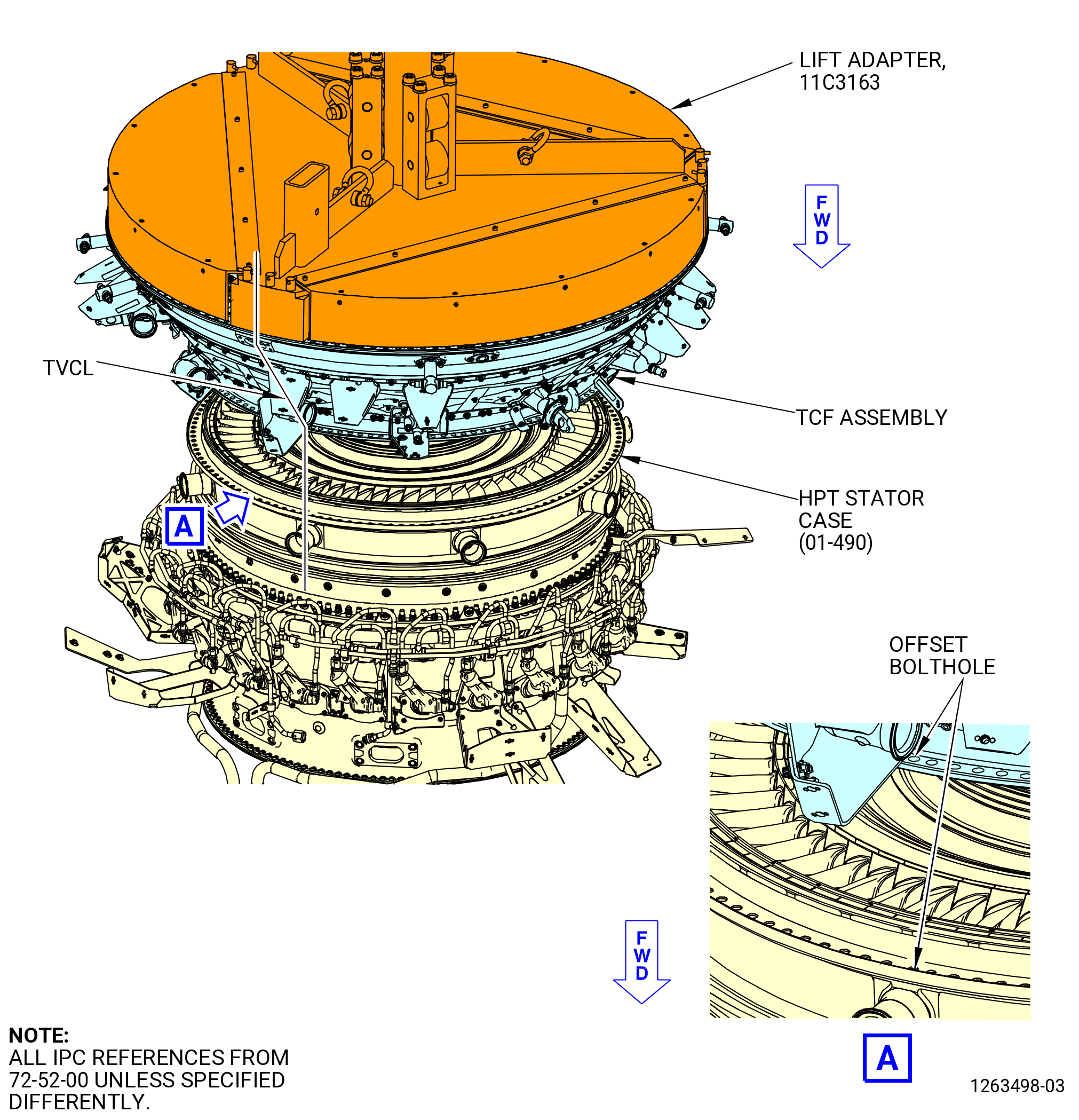 LIFT ADAPTER, 11C3163

FWD

TVCL

TCF ASSEMBLY

HPT STATOR CASE (01-490)

A

OFFSET BOLTHOLE

FWD

NOTE:
ALL IPC REFERENCES FROM 72-52-00 UNLESS SPECIFIED DIFFERENTLY.

A

1263498-03