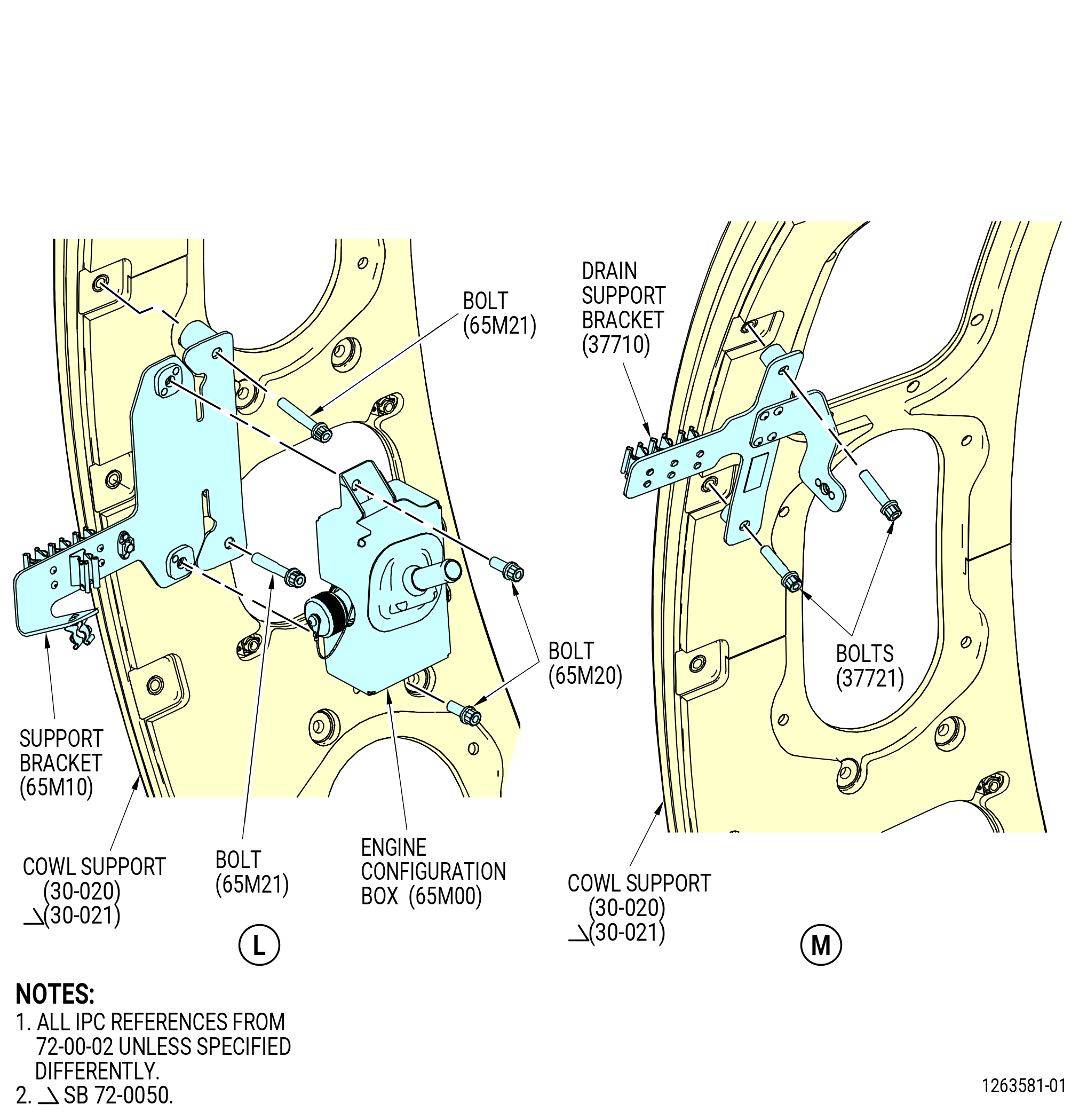 BOLT
(65M21)

DRAIN
SUPPORT
BRACKET
(37710)

BOLT
(65M20)

BOLTS
(37721)

SUPPORT
BRACKET
(65M10)

COWL SUPPORT
(30-020)
(30-021)

BOLT
(65M21)

ENGINE
CONFIGURATION
BOX (65M00)

COWL SUPPORT
(30-020)
(30-021)

L

M

NOTES:
1. ALL IPC REFERENCES FROM 72-00-02 UNLESS SPECIFIED DIFFERENTLY.
2. SB 72-0050.

1263581-01