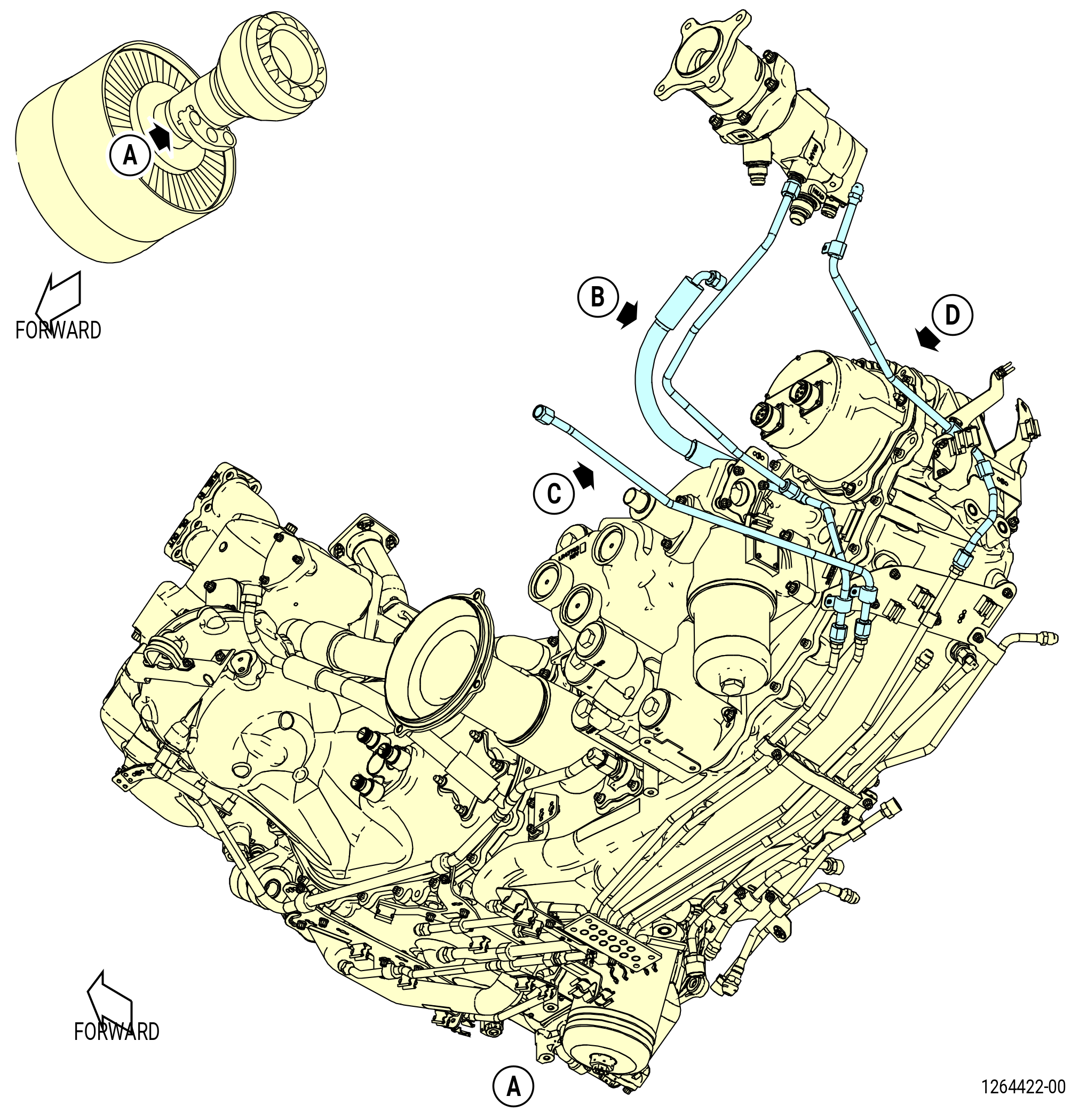 A

FORWARD

B

D

C

FORWARD

A

1264422-00