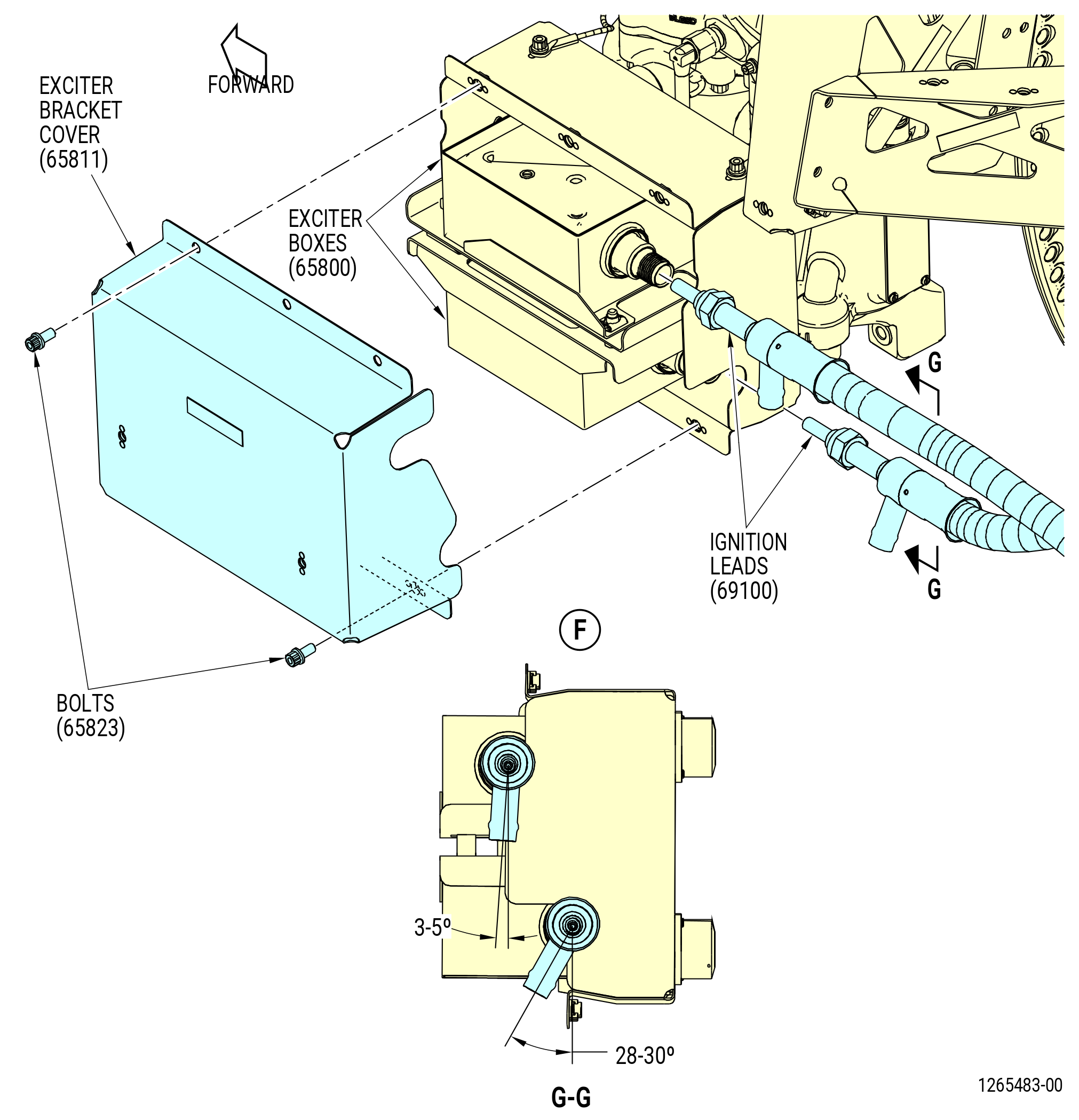 EXCITER BRACKET COVER (65811)

FORWARD

EXCITER BOXES (65800)

G

IGNITION LEADS (69100)

G

F

BOLTS (65823)

3-5º

28-30º

G-G

1265483-00