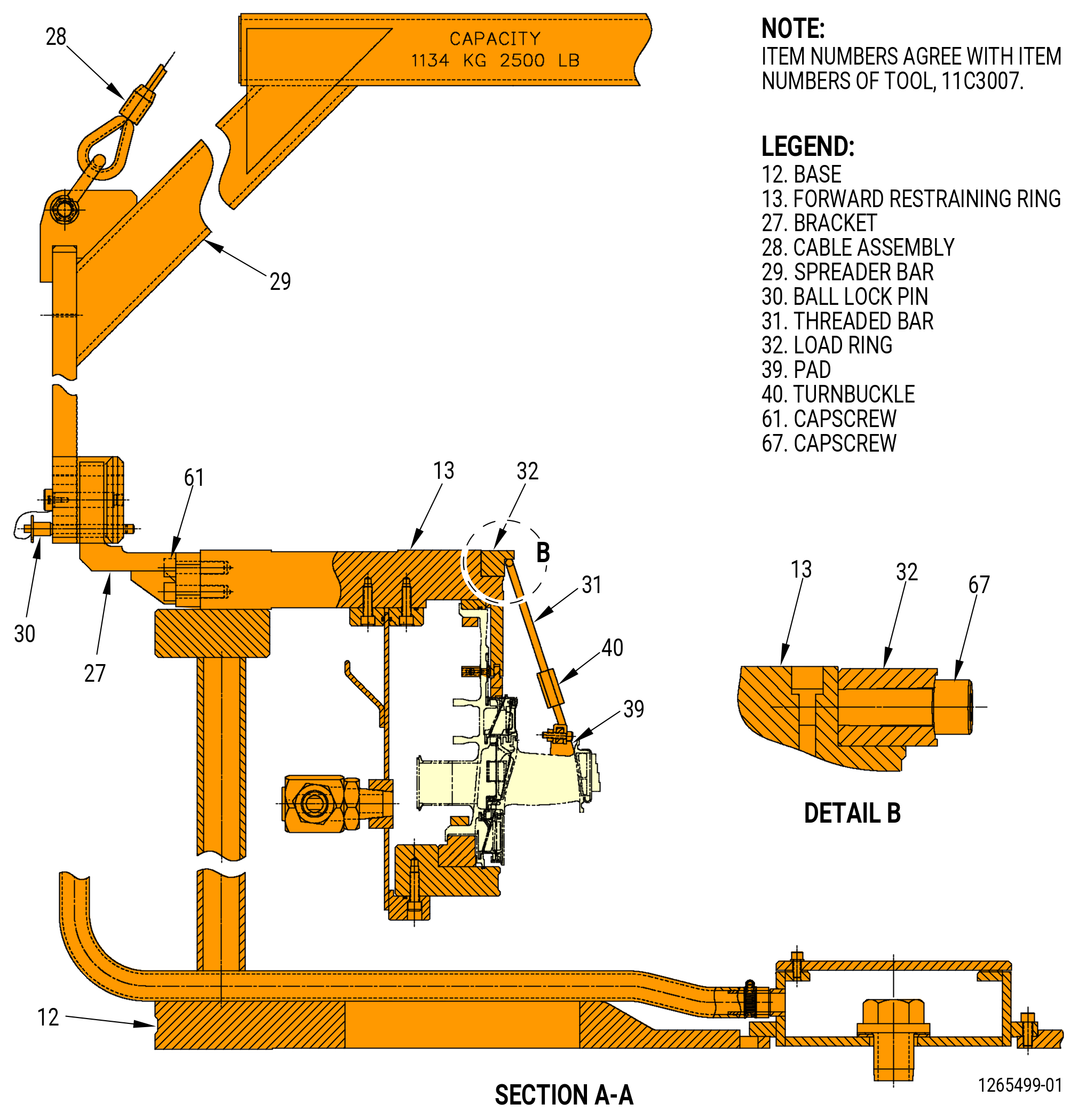 28

CAPACITY
1134 KG 2500 LB

NOTE:
ITEM NUMBERS AGREE WITH ITEM NUMBERS OF TOOL, 11C3007.

LEGEND:
12. BASE
13. FORWARD RESTRAINING RING
27. BRACKET
28. CABLE ASSEMBLY
29. SPREADER BAR
30. BALL LOCK PIN
31. THREADED BAR
32. LOAD RING
39. PAD
40. TURNBUCKLE
61. CAPSCREW
67. CAPSCREW

29

61 13 32

B

31

30

27

40

39

13 32 67

DETAIL B

12

SECTION A-A

1265499-01