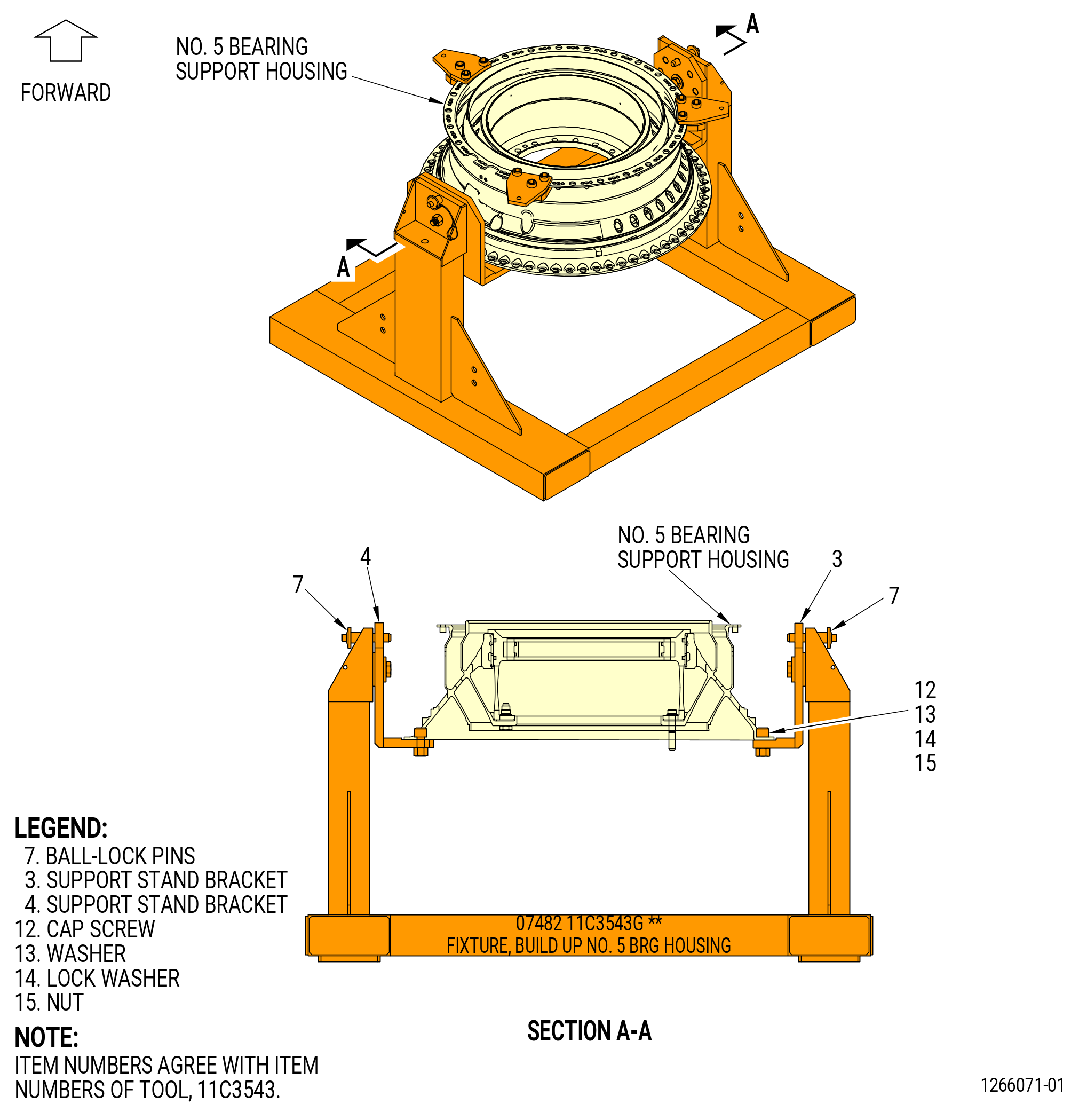 FORWARD

NO. 5 BEARING
SUPPORT HOUSING

A

A

NO. 5 BEARING
SUPPORT HOUSING

4

7

3

7

12
13
14
15

07482 11C3543G **
FIXTURE, BUILD UP NO. 5 BRG HOUSING

LEGEND:
7. BALL-LOCK PINS
3. SUPPORT STAND BRACKET
4. SUPPORT STAND BRACKET
12. CAP SCREW
13. WASHER
14. LOCK WASHER
15. NUT

NOTE:
ITEM NUMBERS AGREE WITH ITEM NUMBERS OF TOOL, 11C3543.

SECTION A-A

1266071-01