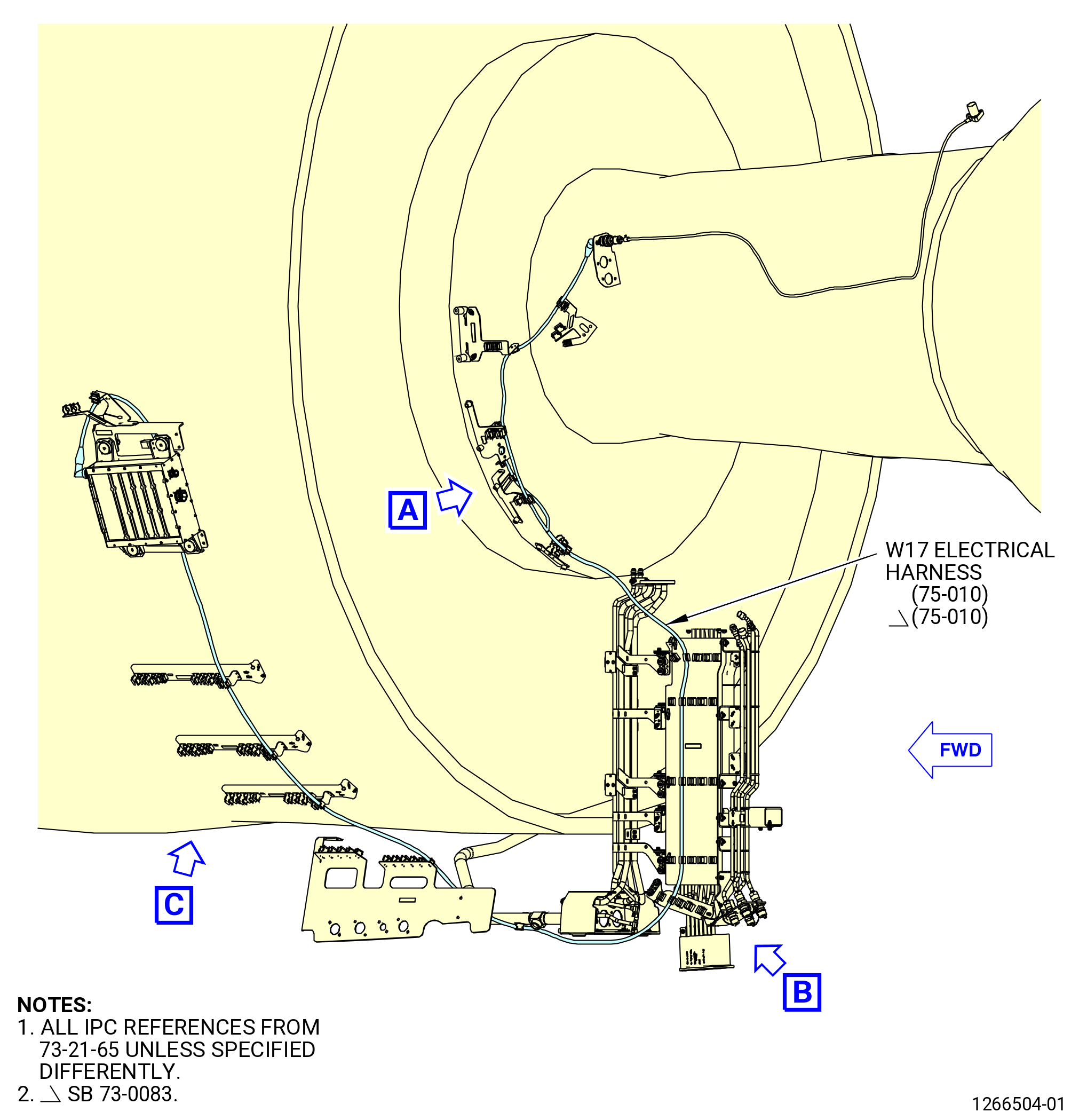 A

W17 ELECTRICAL HARNESS
(75-010)
(75-010)

FWD

C

B

NOTES:
1. ALL IPC REFERENCES FROM 73-21-65 UNLESS SPECIFIED DIFFERENTLY.
2. SB 73-0083.

1266504-01