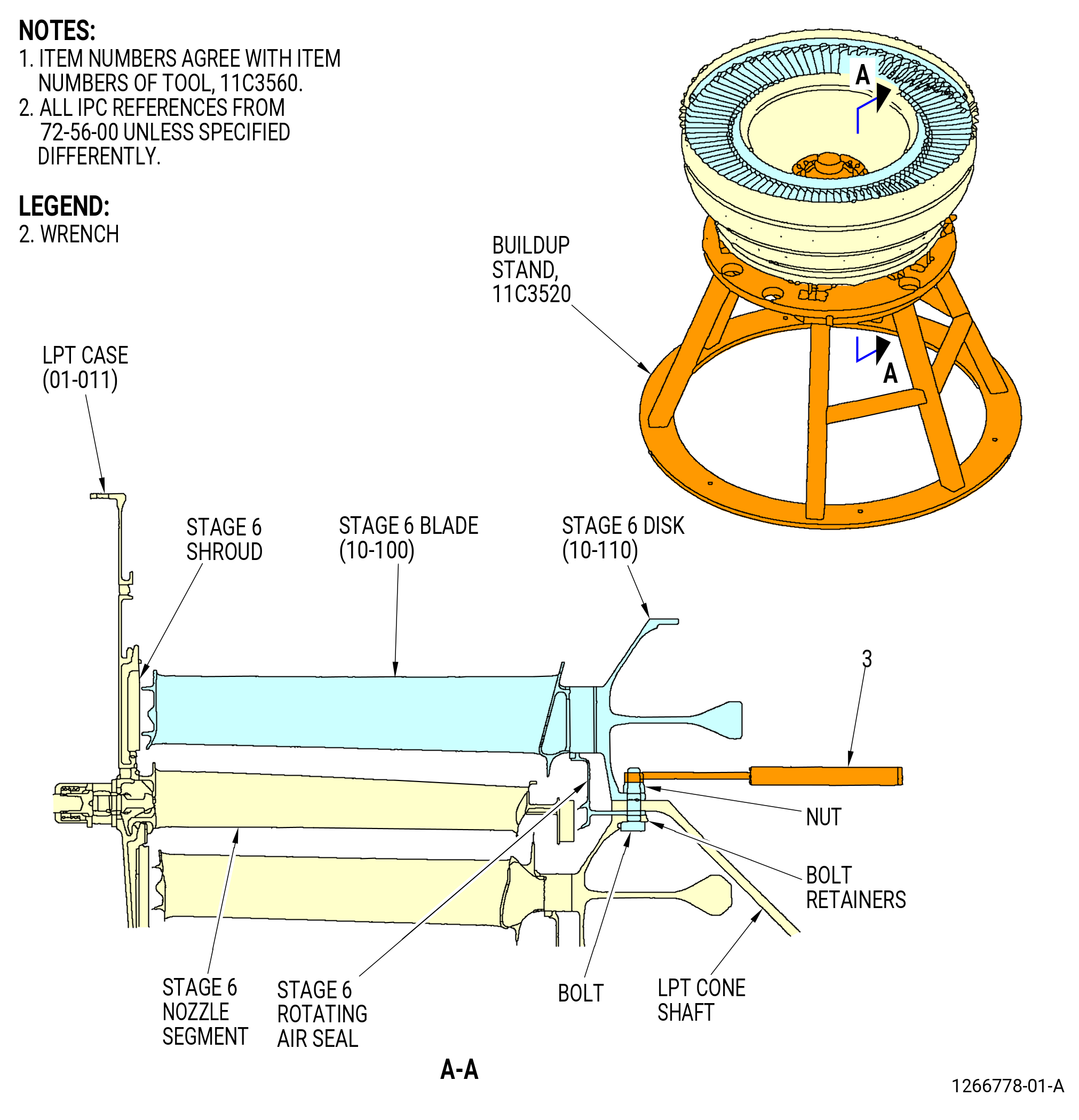 NOTES:
1. ITEM NUMBERS AGREE WITH ITEM NUMBERS OF TOOL, 11C3560.
2. ALL IPC REFERENCES FROM 72-56-00 UNLESS SPECIFIED DIFFERENTLY.

LEGEND:
2. WRENCH

A

BUILDUP STAND, 11C3520

A

LPT CASE (01-011)

STAGE 6 SHROUD

STAGE 6 BLADE (10-100)

STAGE 6 DISK (10-110)

3

NUT

BOLT RETAINERS

STAGE 6 NOZZLE SEGMENT

STAGE 6 ROTATING AIR SEAL

BOLT

LPT CONE SHAFT

A-A

1266778-01-A