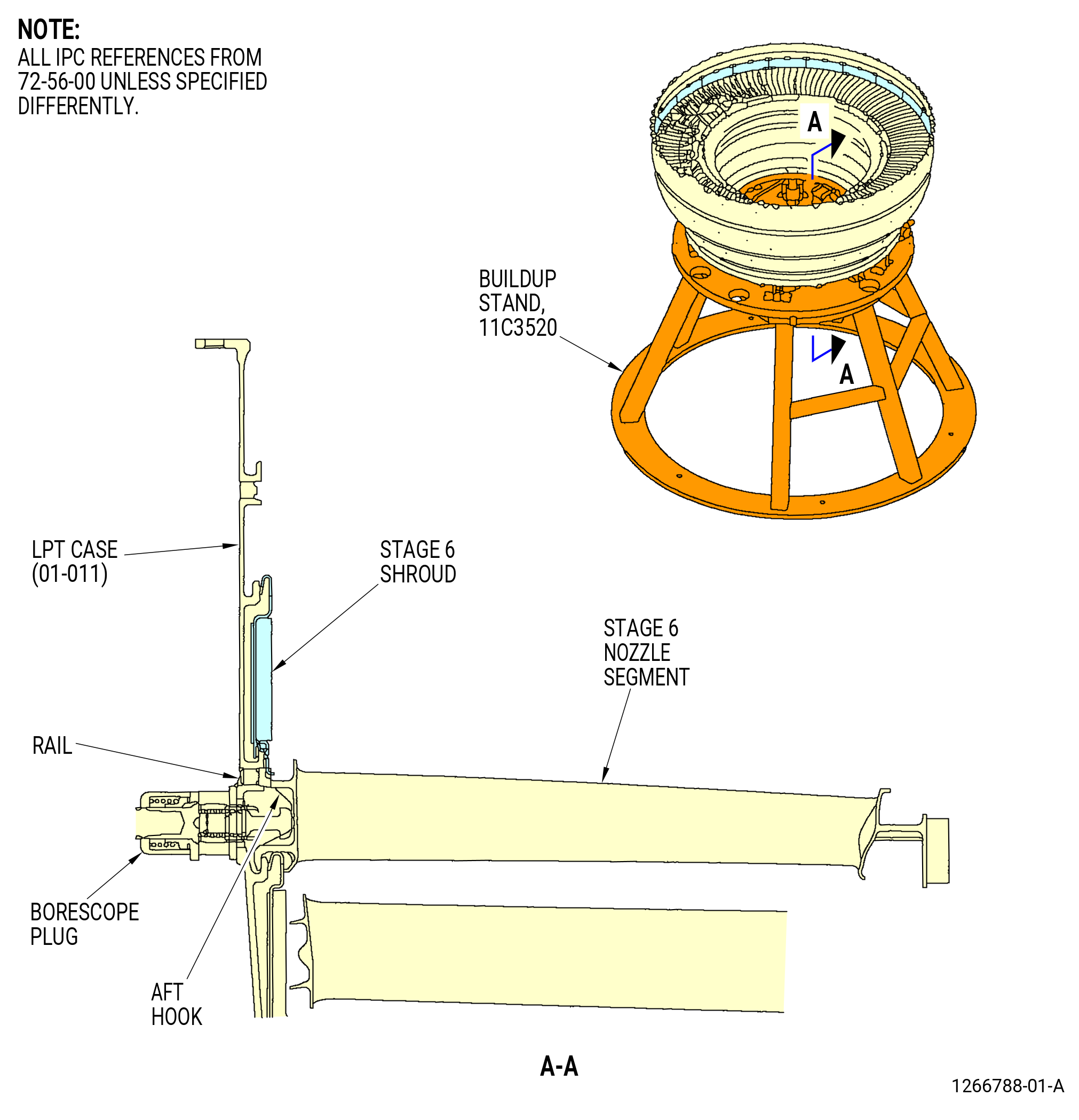 NOTE:
ALL IPC REFERENCES FROM 72-56-00 UNLESS SPECIFIED DIFFERENTLY.

A

BUILDUP STAND, 11C3520

A

LPT CASE (01-011)

STAGE 6 SHROUD

STAGE 6 NOZZLE SEGMENT

RAIL

BORESCOPE PLUG

AFT HOOK

A-A

1266788-01-A