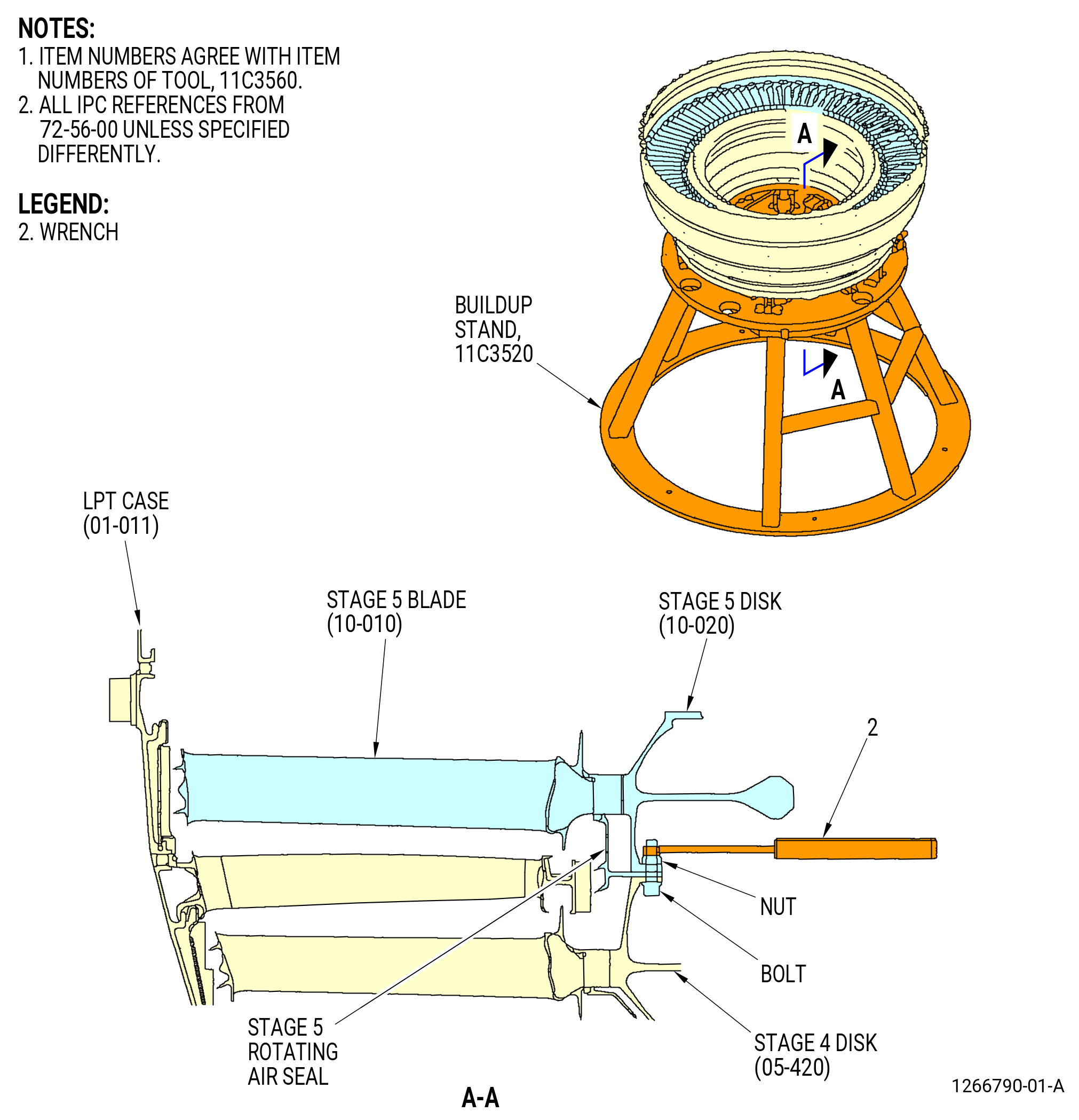 NOTES:
1. ITEM NUMBERS AGREE WITH ITEM NUMBERS OF TOOL, 11C3560.
2. ALL IPC REFERENCES FROM 72-56-00 UNLESS SPECIFIED DIFFERENTLY.

LEGEND:
2. WRENCH

A

BUILDUP STAND, 11C3520

A

LPT CASE (01-011)

STAGE 5 BLADE (10-010)

STAGE 5 DISK (10-020)

2

NUT

BOLT

STAGE 5 ROTATING AIR SEAL

STAGE 4 DISK (05-420)

A-A

1266790-01-A