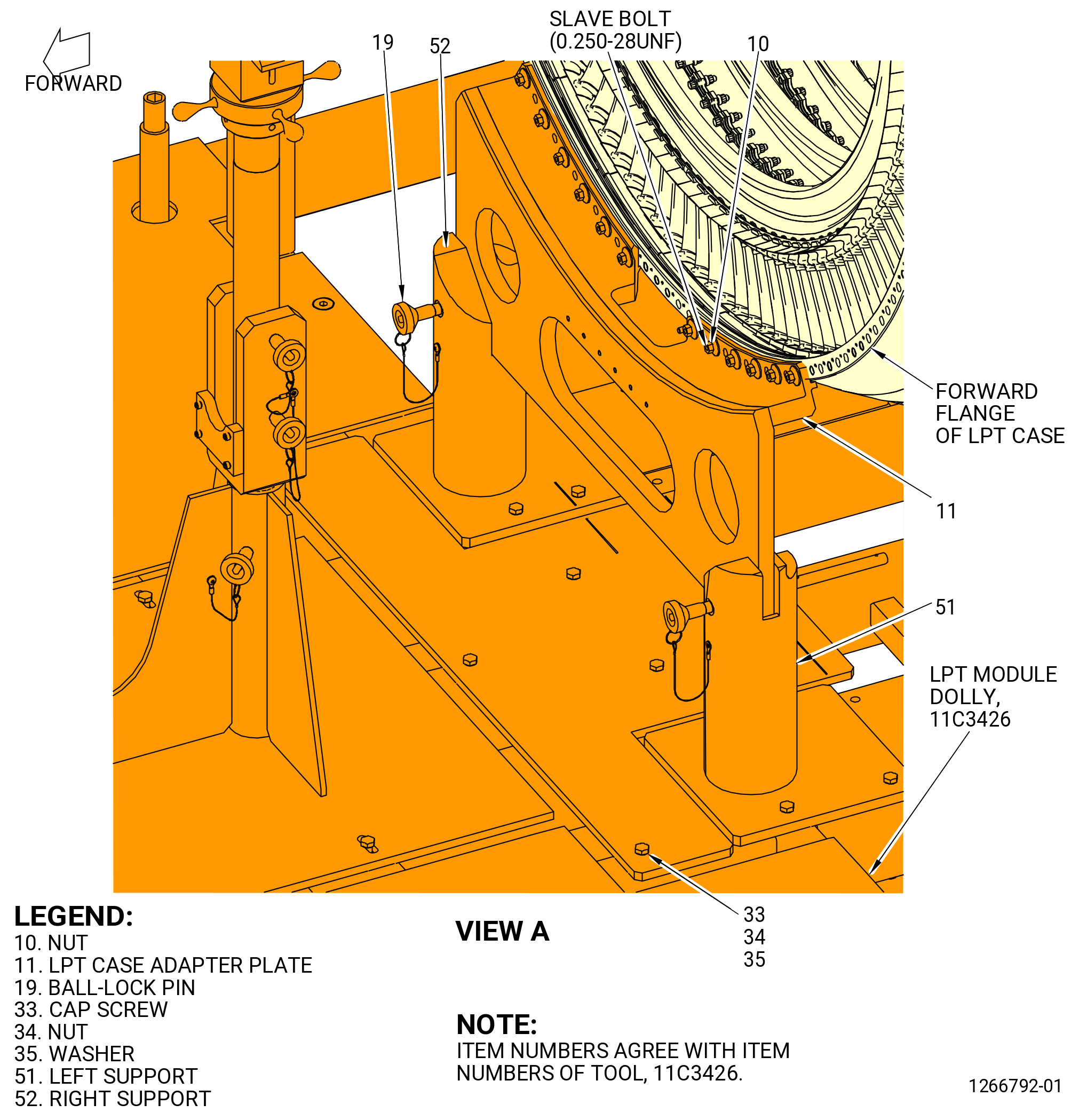 FORWARD

19

52

SLAVE BOLT
(0.250-28UNF)

10

FORWARD
FLANGE
OF LPT CASE

11

51

LPT MODULE
DOLLY,
11C3426

33
34
35

LEGEND:
10. NUT
11. LPT CASE ADAPTER PLATE
19. BALL-LOCK PIN
33. CAP SCREW
34. NUT
35. WASHER
51. LEFT SUPPORT
52. RIGHT SUPPORT

VIEW A

NOTE:
ITEM NUMBERS AGREE WITH ITEM NUMBERS OF TOOL, 11C3426.

1266792-01