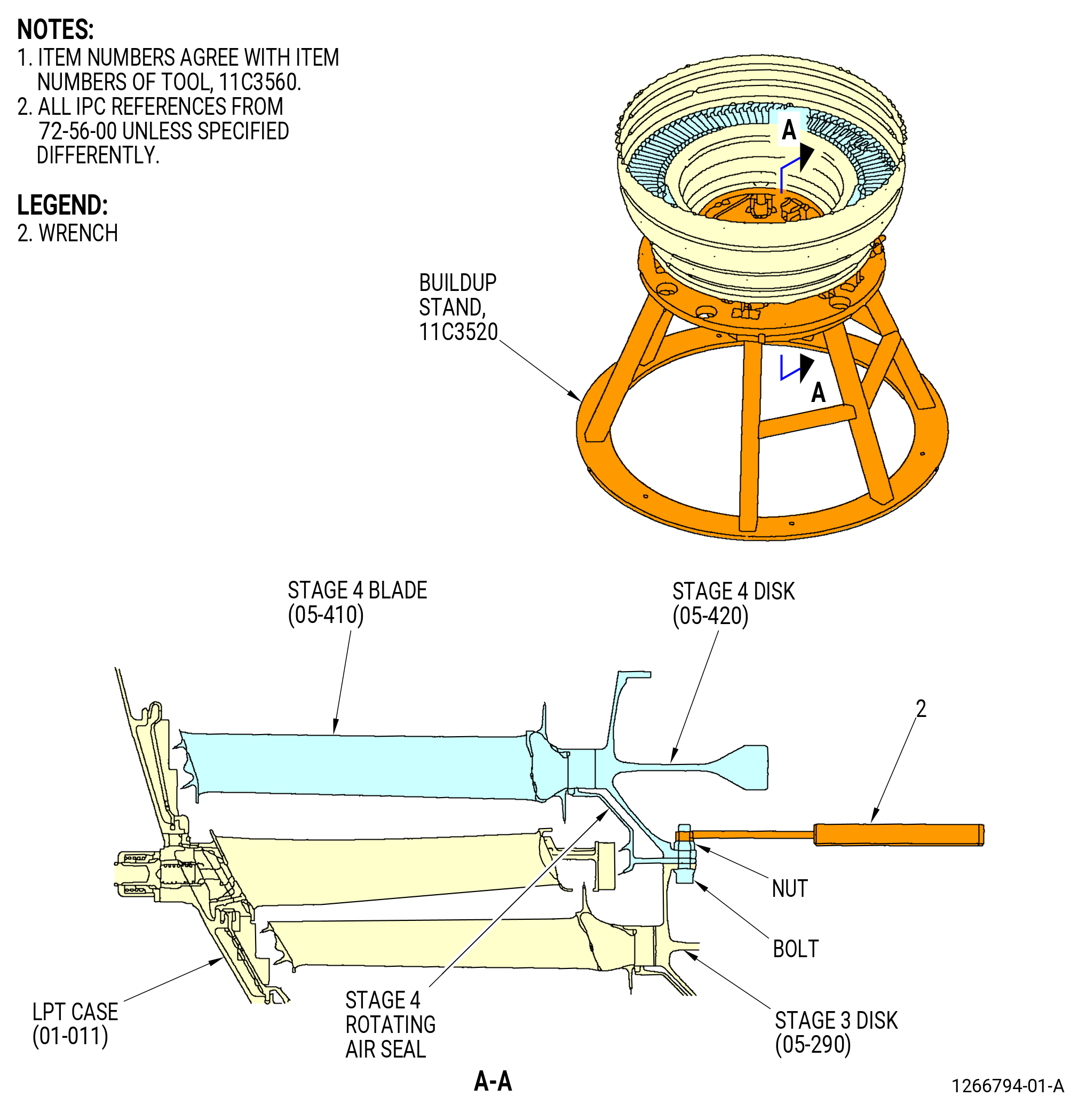 NOTES:
1. ITEM NUMBERS AGREE WITH ITEM NUMBERS OF TOOL, 11C3560.
2. ALL IPC REFERENCES FROM 72-56-00 UNLESS SPECIFIED DIFFERENTLY.

LEGEND:
2. WRENCH

A

BUILDUP STAND, 11C3520

A

STAGE 4 BLADE (05-410)

STAGE 4 DISK (05-420)

2

NUT

BOLT

LPT CASE (01-011)

STAGE 4 ROTATING AIR SEAL

STAGE 3 DISK (05-290)

A-A

1266794-01-A