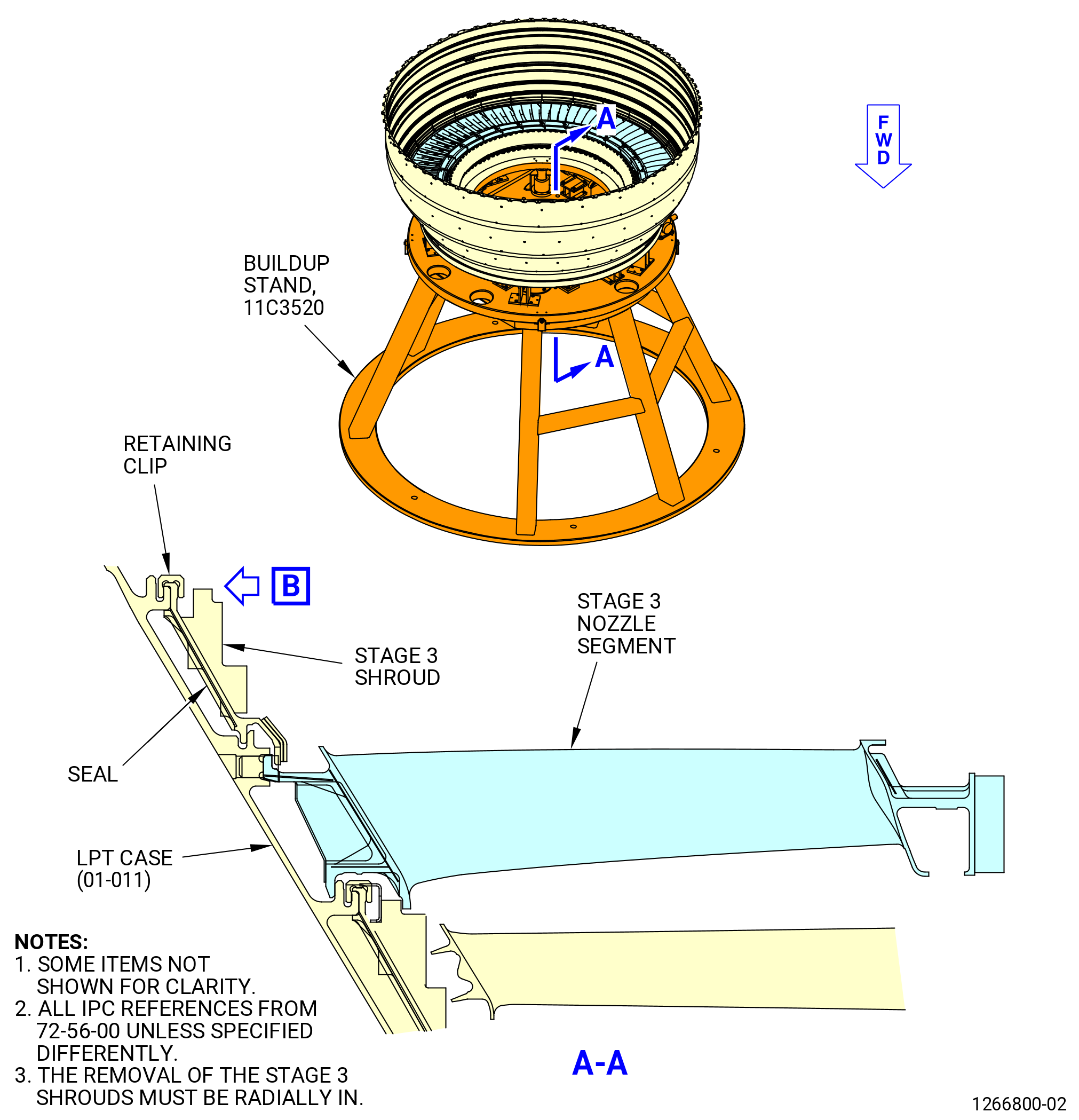 A

F
W
D

BUILDUP STAND, 11C3520

A

RETAINING CLIP

B

STAGE 3 NOZZLE SEGMENT

STAGE 3 SHROUD

SEAL

LPT CASE (01-011)

NOTES:
1. SOME ITEMS NOT SHOWN FOR CLARITY.
2. ALL IPC REFERENCES FROM 72-56-00 UNLESS SPECIFIED DIFFERENTLY.
3. THE REMOVAL OF THE STAGE 3 SHROUDS MUST BE RADIALLY IN.

A-A

1266800-02