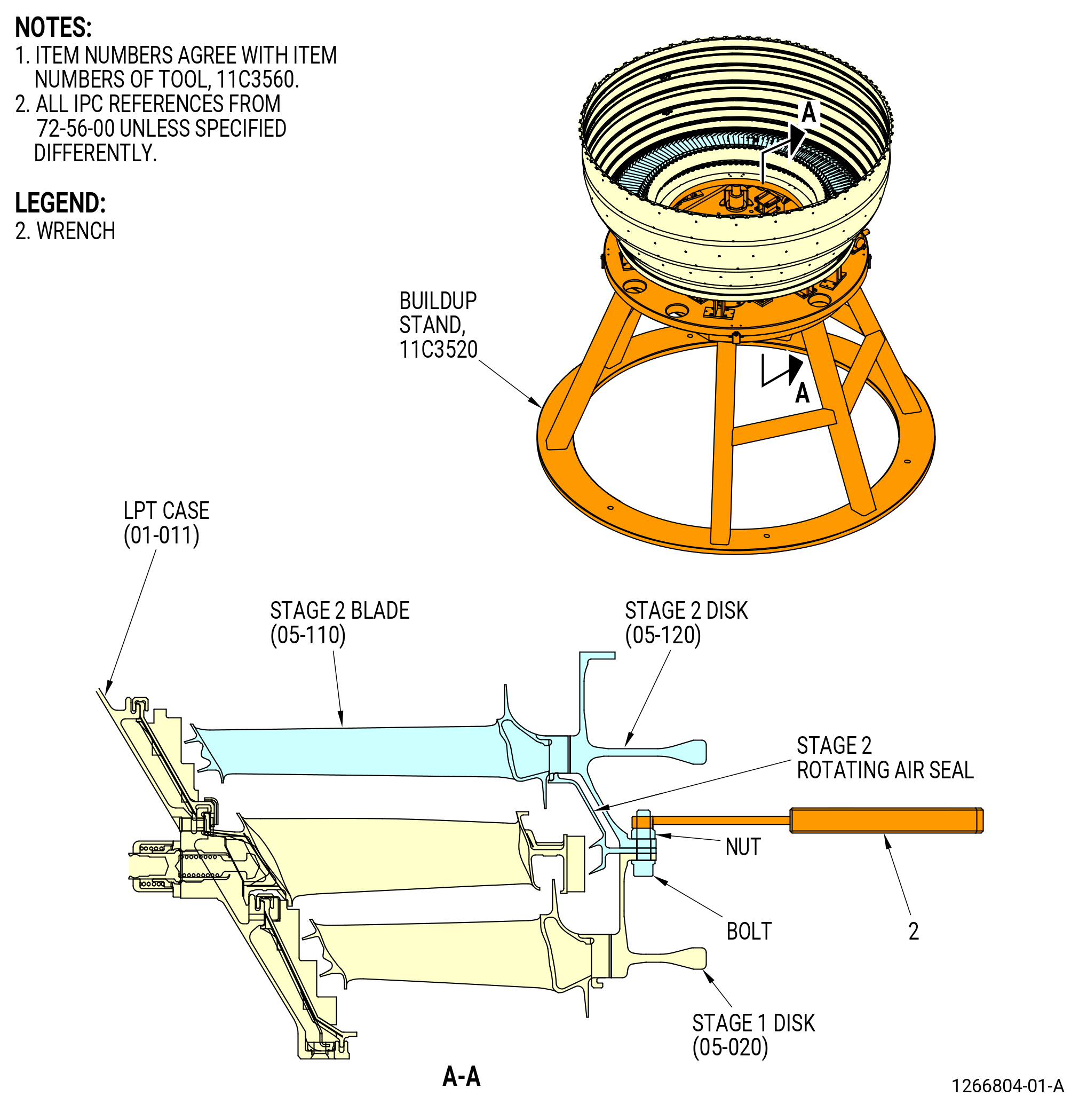 NOTES:
1. ITEM NUMBERS AGREE WITH ITEM NUMBERS OF TOOL, 11C3560.
2. ALL IPC REFERENCES FROM 72-56-00 UNLESS SPECIFIED DIFFERENTLY.

LEGEND:
2. WRENCH

A

BUILDUP STAND, 11C3520

A

LPT CASE (01-011)

STAGE 2 BLADE (05-110)

STAGE 2 DISK (05-120)

STAGE 2 ROTATING AIR SEAL

NUT

BOLT

2

STAGE 1 DISK (05-020)

A-A

1266804-01-A