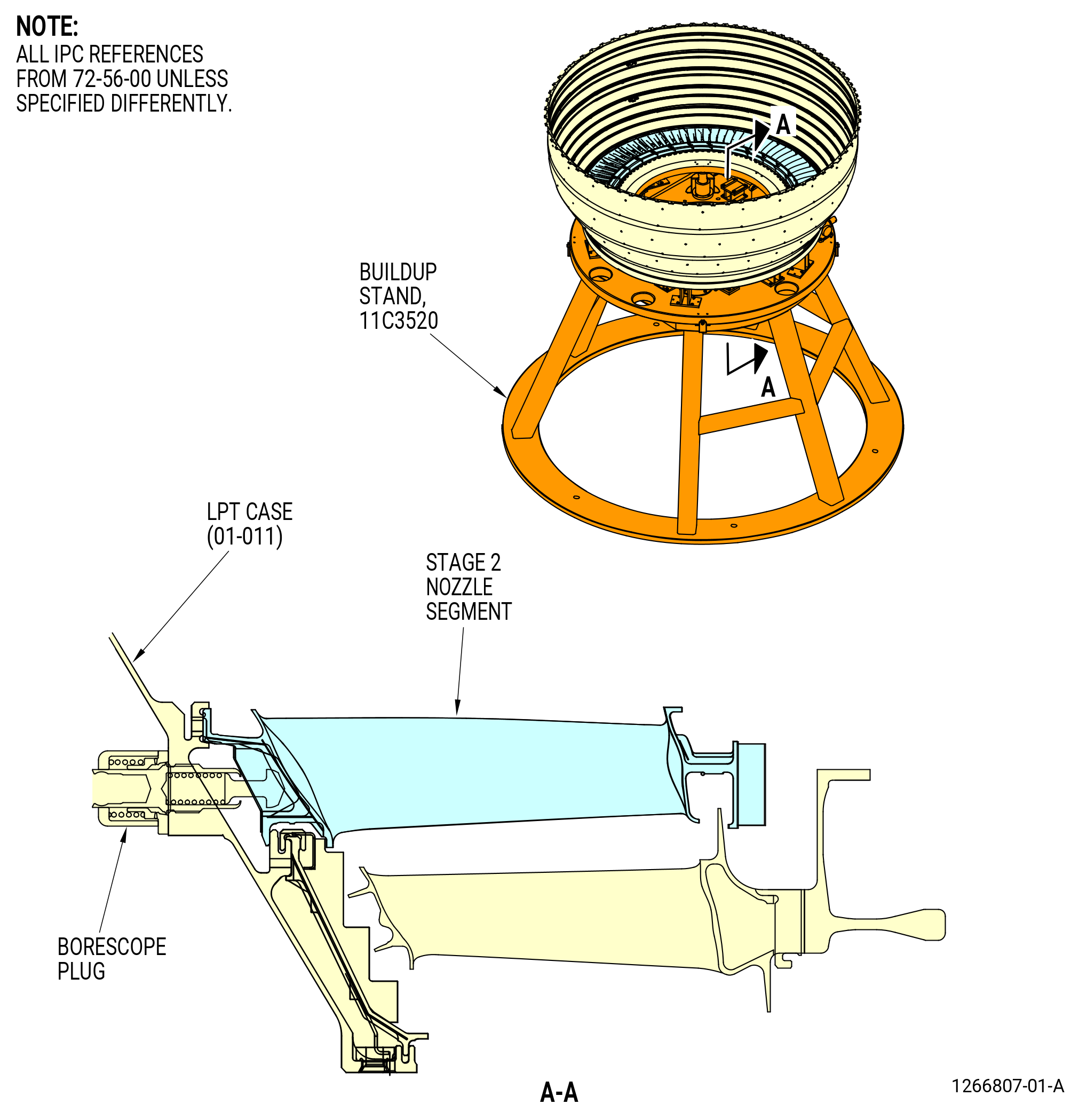 NOTE:
ALL IPC REFERENCES FROM 72-56-00 UNLESS SPECIFIED DIFFERENTLY.

A

BUILDUP STAND, 11C3520

A

LPT CASE (01-011)

STAGE 2 NOZZLE SEGMENT

BORESCOPE PLUG

A-A

1266807-01-A