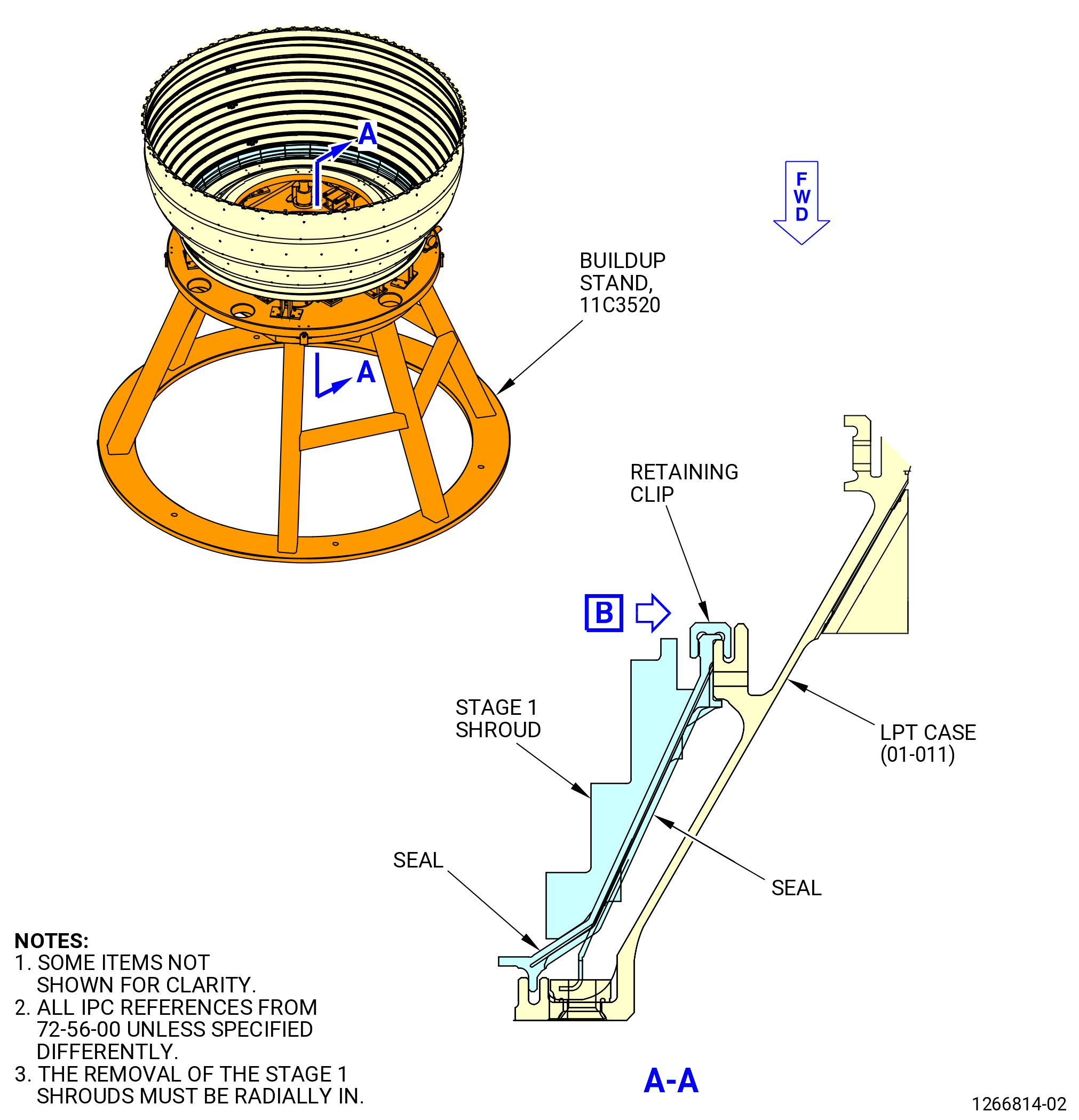 A

F
W
D

BUILDUP STAND, 11C3520

A

RETAINING CLIP

B

STAGE 1 SHROUD

LPT CASE (01-011)

SEAL

SEAL

NOTES:
1. SOME ITEMS NOT SHOWN FOR CLARITY.
2. ALL IPC REFERENCES FROM 72-56-00 UNLESS SPECIFIED DIFFERENTLY.
3. THE REMOVAL OF THE STAGE 1 SHROUDS MUST BE RADIALLY IN.

A-A

1266814-02