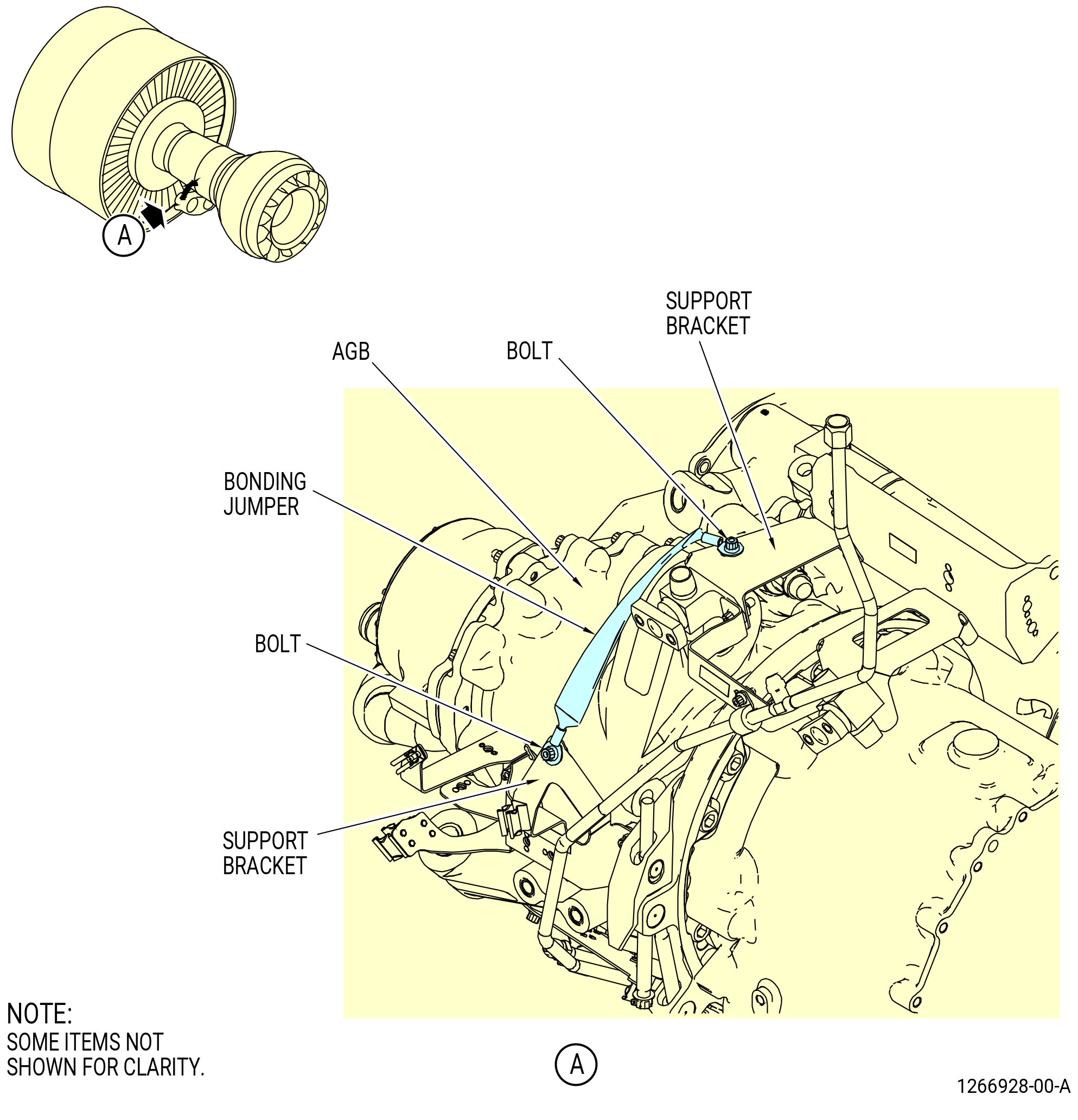 A

SUPPORT BRACKET

AGB

BOLT

BONDING JUMPER

BOLT

SUPPORT BRACKET

NOTE:
SOME ITEMS NOT SHOWN FOR CLARITY.

A

1266928-00-A