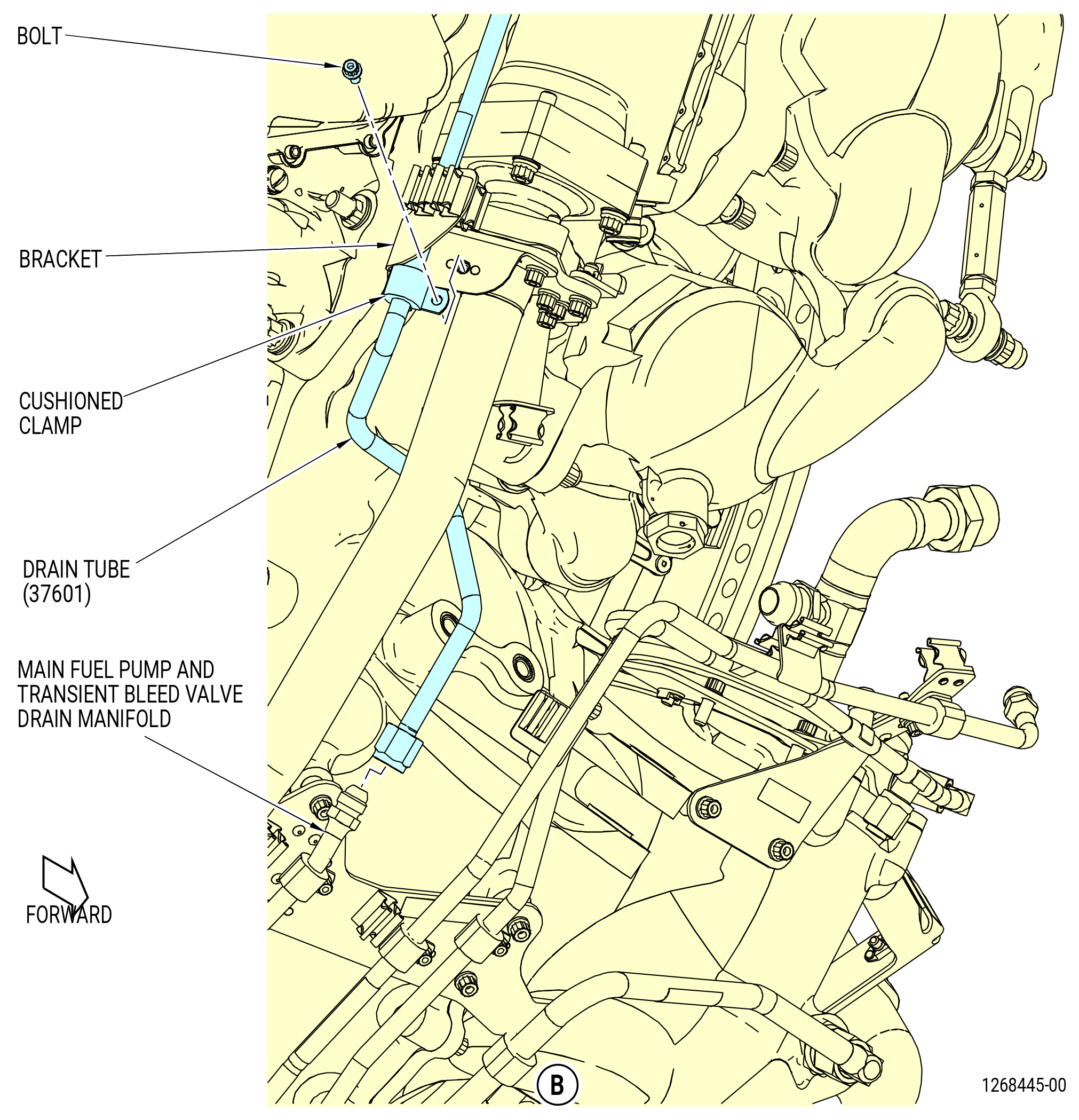 BOLT

BRACKET

CUSHIONED CLAMP

DRAIN TUBE (37601)

MAIN FUEL PUMP AND TRANSIENT BLEED VALVE DRAIN MANIFOLD

FORWARD

B

1268445-00