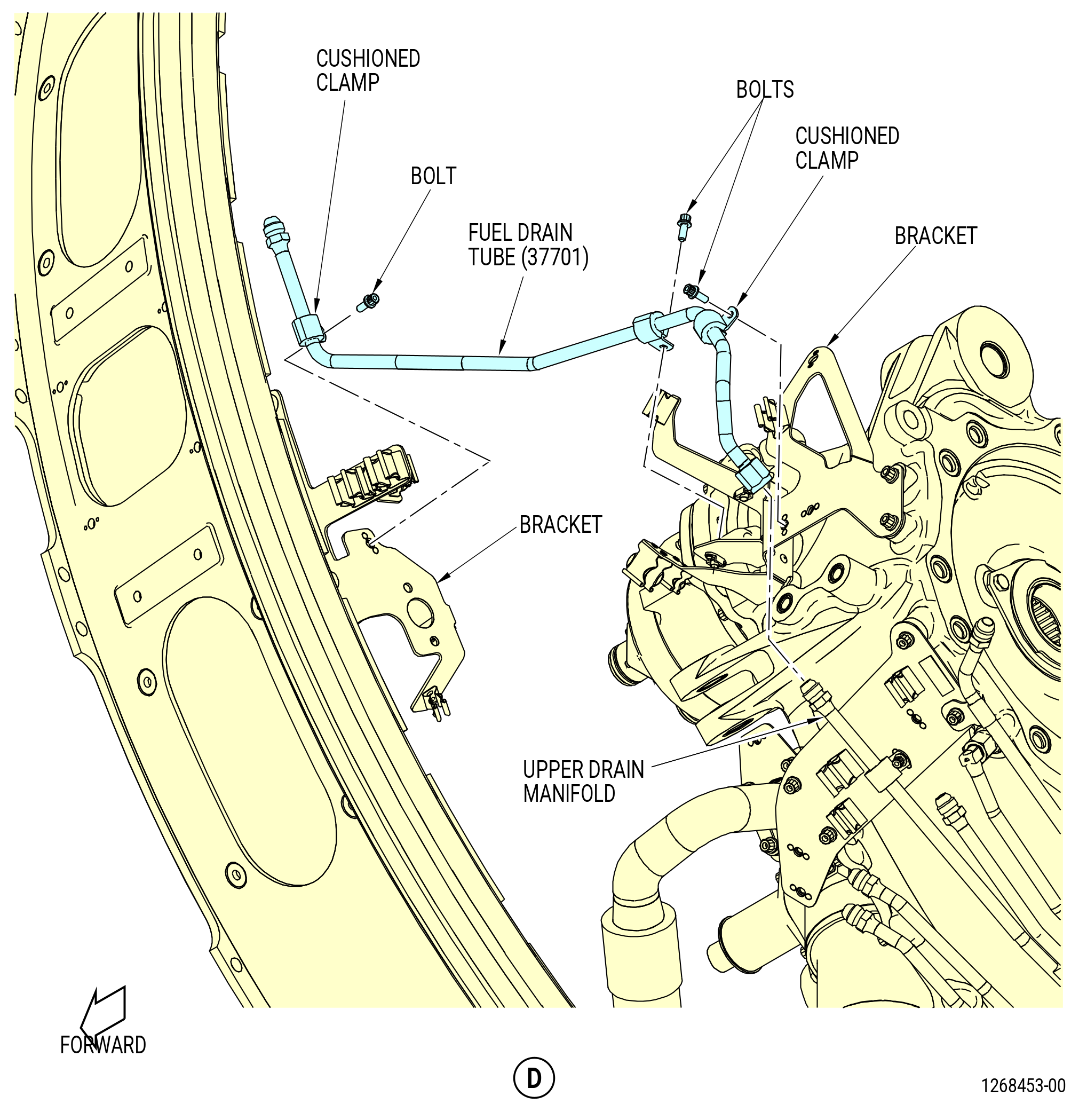 CUSHIONED CLAMP

BOLTS

CUSHIONED CLAMP

BOLT

FUEL DRAIN TUBE (37701)

BRACKET

BRACKET

UPPER DRAIN MANIFOLD

FORWARD

D

1268453-00