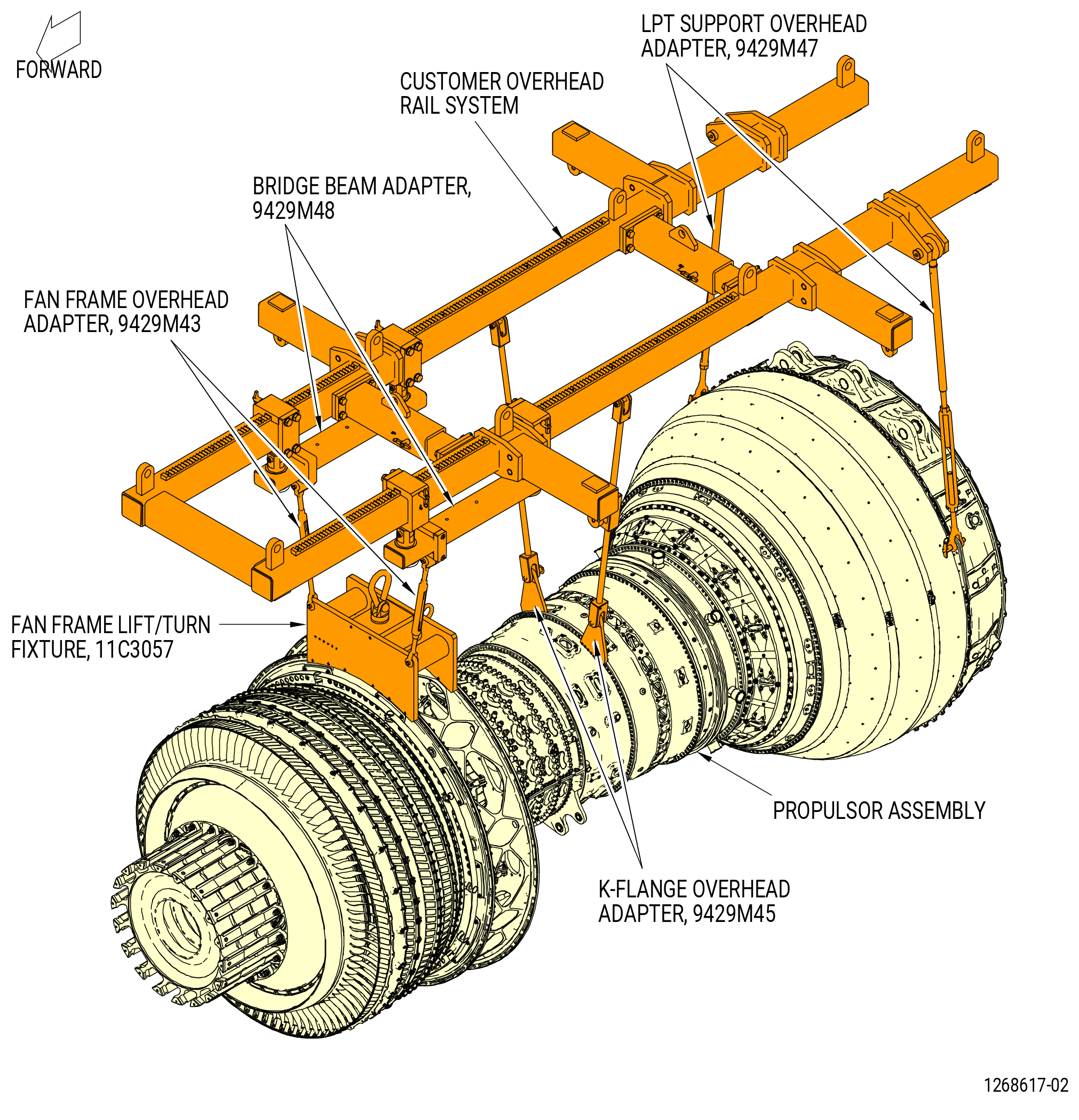 FORWARD

LPT SUPPORT OVERHEAD ADAPTER, 9429M47

CUSTOMER OVERHEAD RAIL SYSTEM

BRIDGE BEAM ADAPTER, 9429M48

FAN FRAME OVERHEAD ADAPTER, 9429M43

FAN FRAME LIFT/TURN FIXTURE, 11C3057

PROPULSOR ASSEMBLY

K-FLANGE OVERHEAD ADAPTER, 9429M45

1268617-02