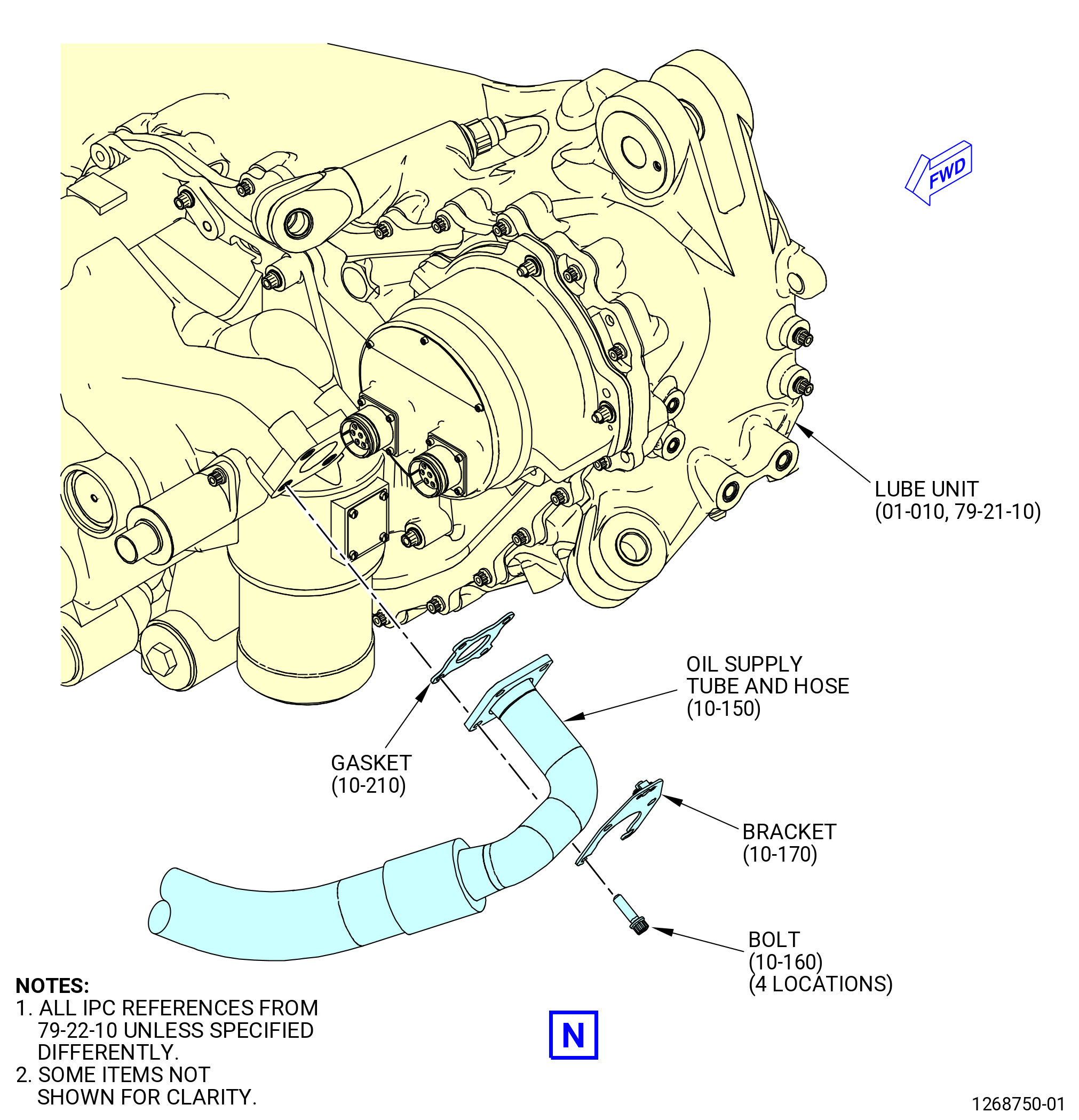 FWD

LUBE UNIT
(01-010, 79-21-10)

OIL SUPPLY
TUBE AND HOSE
(10-150)

GASKET
(10-210)

BRACKET
(10-170)

BOLT
(10-160)
(4 LOCATIONS)

NOTES:
1. ALL IPC REFERENCES FROM 79-22-10 UNLESS SPECIFIED DIFFERENTLY.
2. SOME ITEMS NOT SHOWN FOR CLARITY.

N

1268750-01