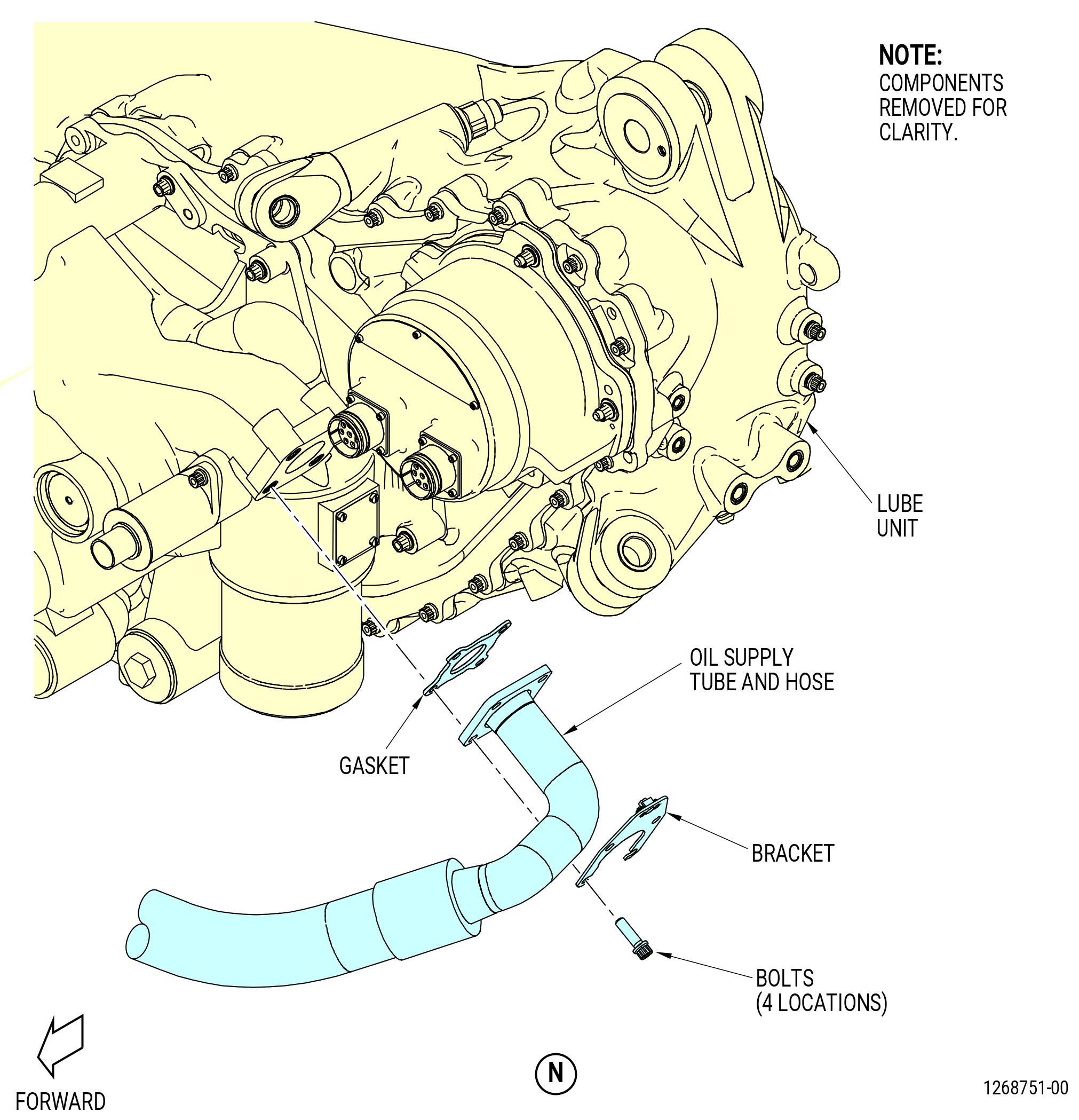 NOTE:
COMPONENTS REMOVED FOR CLARITY.

LUBE UNIT

OIL SUPPLY TUBE AND HOSE

GASKET

BRACKET

BOLTS (4 LOCATIONS)

FORWARD

N

1268751-00