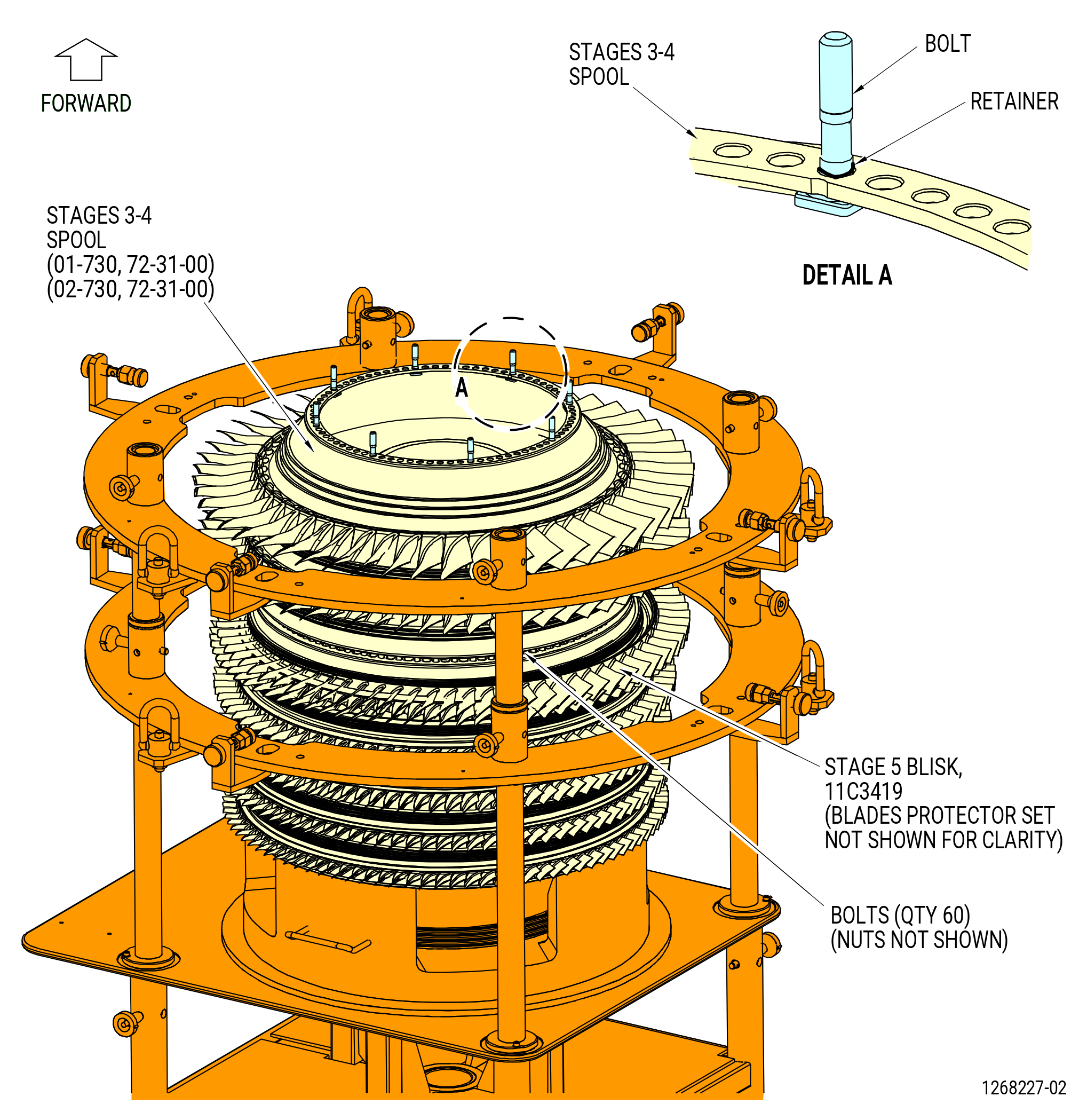 FORWARD

STAGES 3-4 SPOOL

BOLT

RETAINER

DETAIL A

STAGES 3-4 SPOOL (01-730, 72-31-00) (02-730, 72-31-00)

A

STAGE 5 BLISK, 11C3419 (BLADES PROTECTOR SET NOT SHOWN FOR CLARITY)

BOLTS (QTY 60) (NUTS NOT SHOWN)

1268227-02