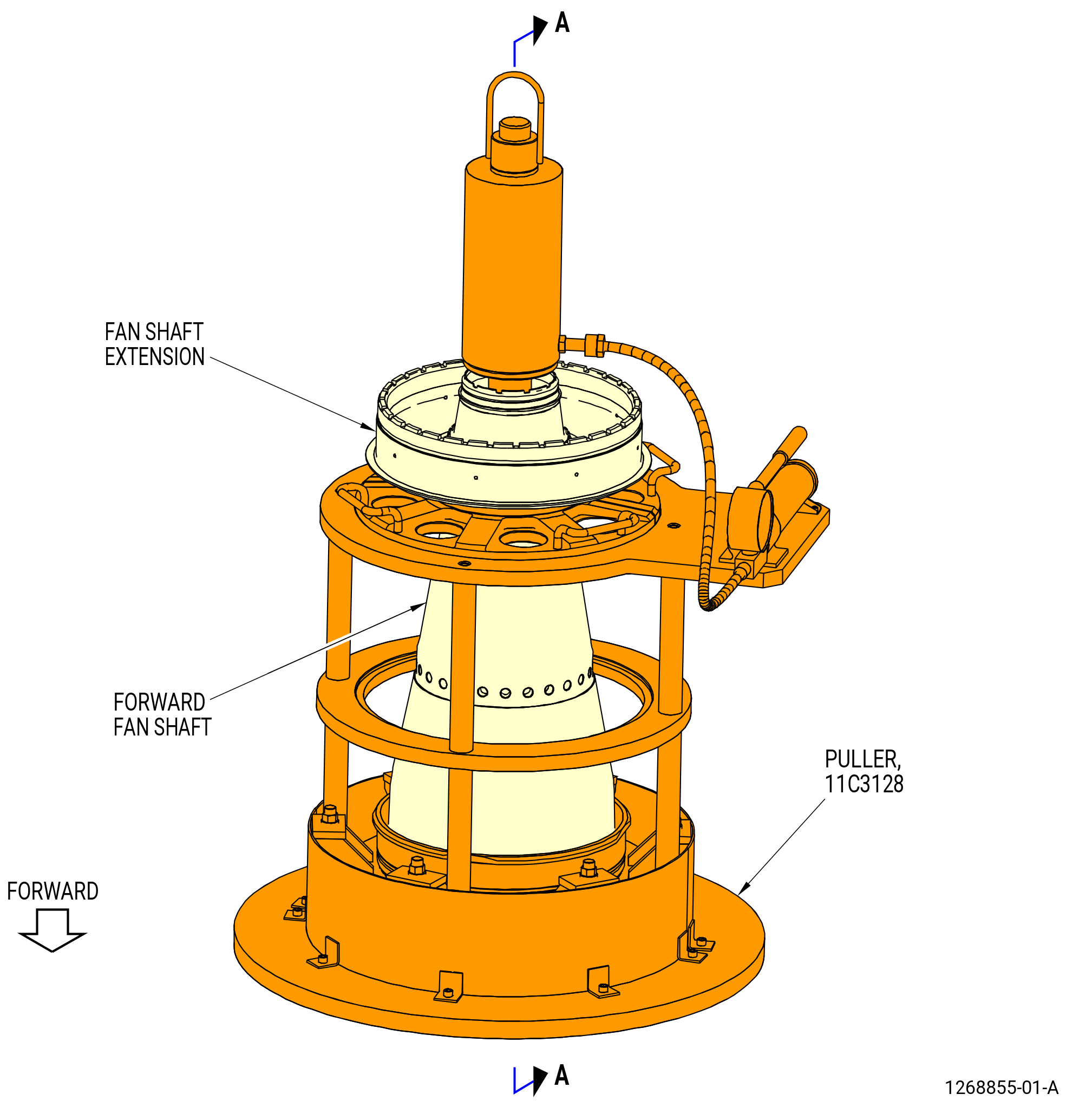 A

FAN SHAFT
EXTENSION

FORWARD
FAN SHAFT

PULLER,
11C3128

FORWARD

A

1268855-01-A