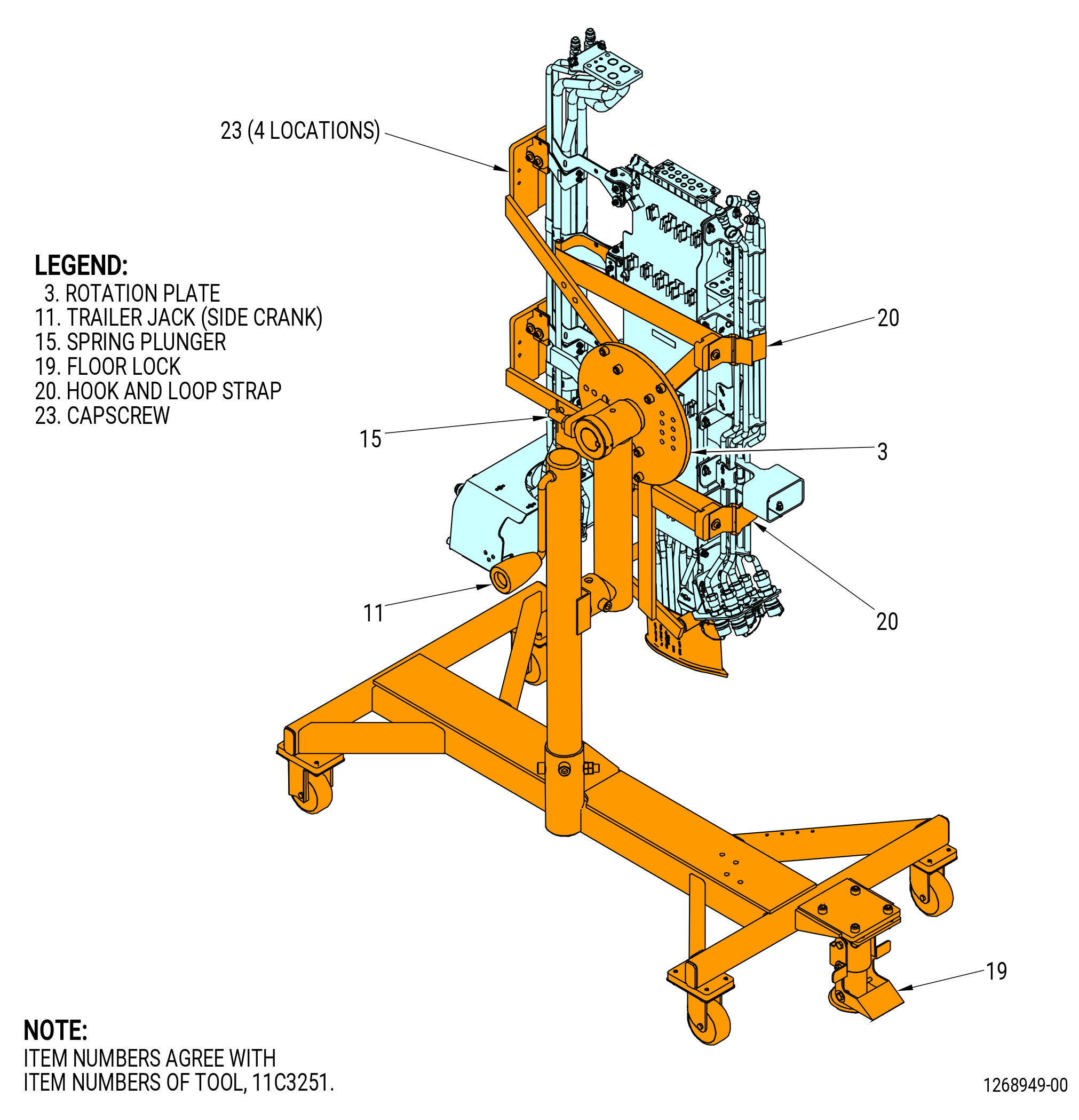 23 (4 LOCATIONS)

LEGEND:
3. ROTATION PLATE
11. TRAILER JACK (SIDE CRANK)
15. SPRING PLUNGER
19. FLOOR LOCK
20. HOOK AND LOOP STRAP
23. CAPSCREW

20

15

3

11

20

19

NOTE:
ITEM NUMBERS AGREE WITH
ITEM NUMBERS OF TOOL, 11C3251.

1268949-00