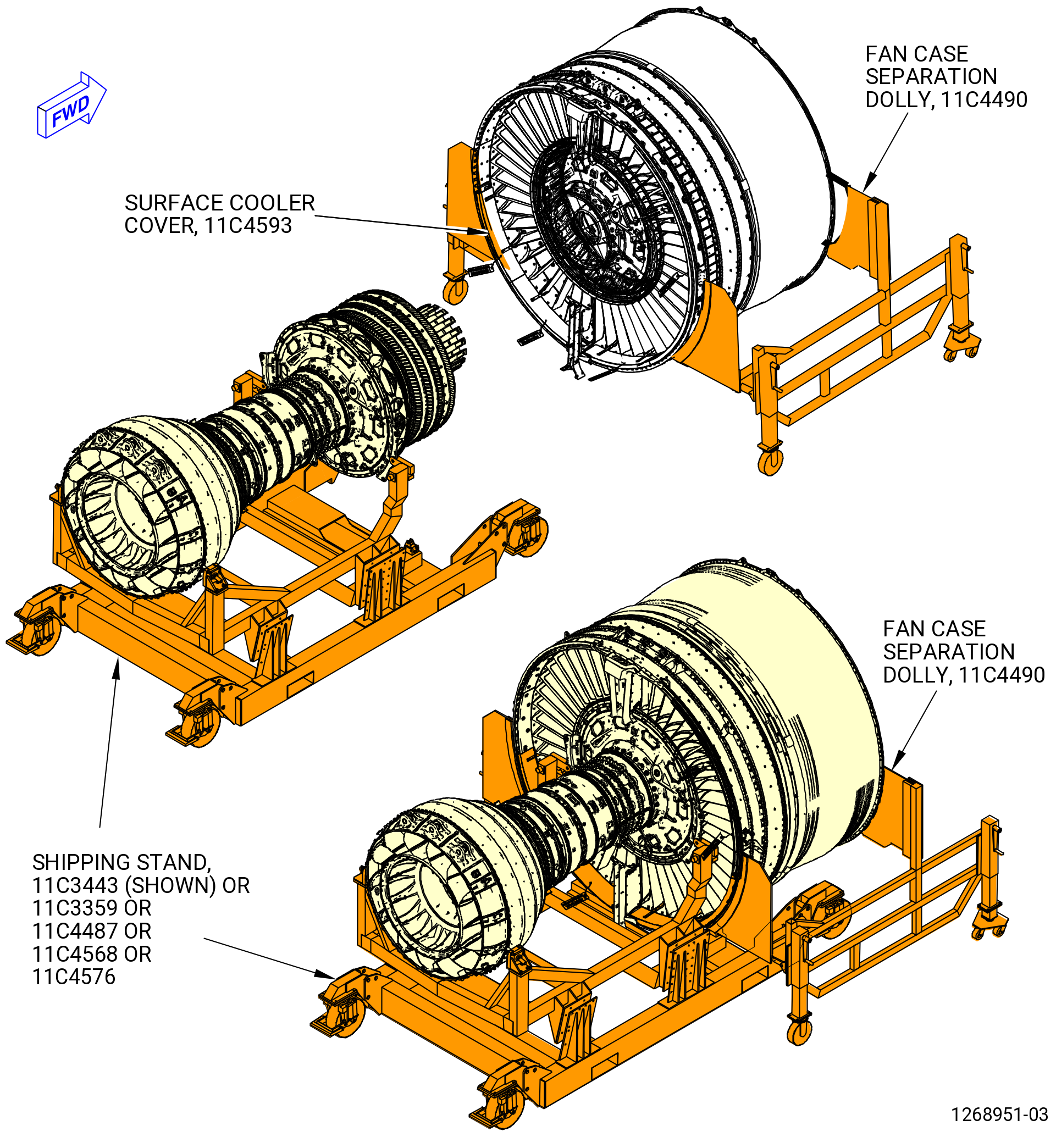 FWD

FAN CASE SEPARATION DOLLY, 11C4490

SURFACE COOLER COVER, 11C4593

FAN CASE SEPARATION DOLLY, 11C4490

SHIPPING STAND, 11C3443 (SHOWN) OR 11C3359 OR 11C4487 OR 11C4568 OR 11C4576

1268951-03