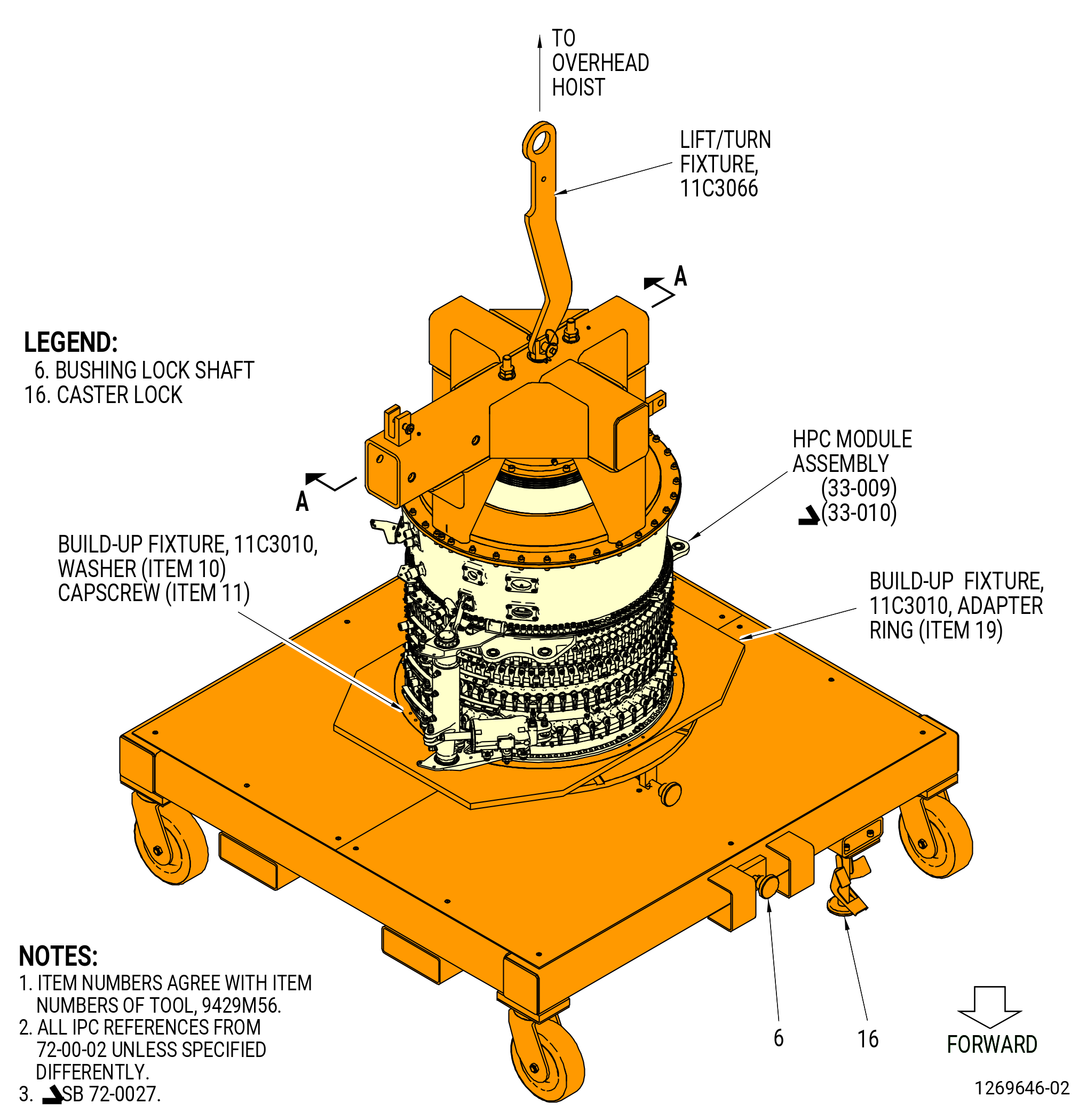 TO OVERHEAD HOIST

LIFT/TURN FIXTURE, 11C3066

A

LEGEND:
6. BUSHING LOCK SHAFT
16. CASTER LOCK

HPC MODULE ASSEMBLY (33-009) (33-010)

A

BUILD-UP FIXTURE, 11C3010, WASHER (ITEM 10) CAPSCREW (ITEM 11)

BUILD-UP FIXTURE, 11C3010, ADAPTER RING (ITEM 19)

NOTES:
1. ITEM NUMBERS AGREE WITH ITEM NUMBERS OF TOOL, 9429M56.
2. ALL IPC REFERENCES FROM 72-00-02 UNLESS SPECIFIED DIFFERENTLY.
3. SB 72-0027.

6

16

FORWARD

1269646-02