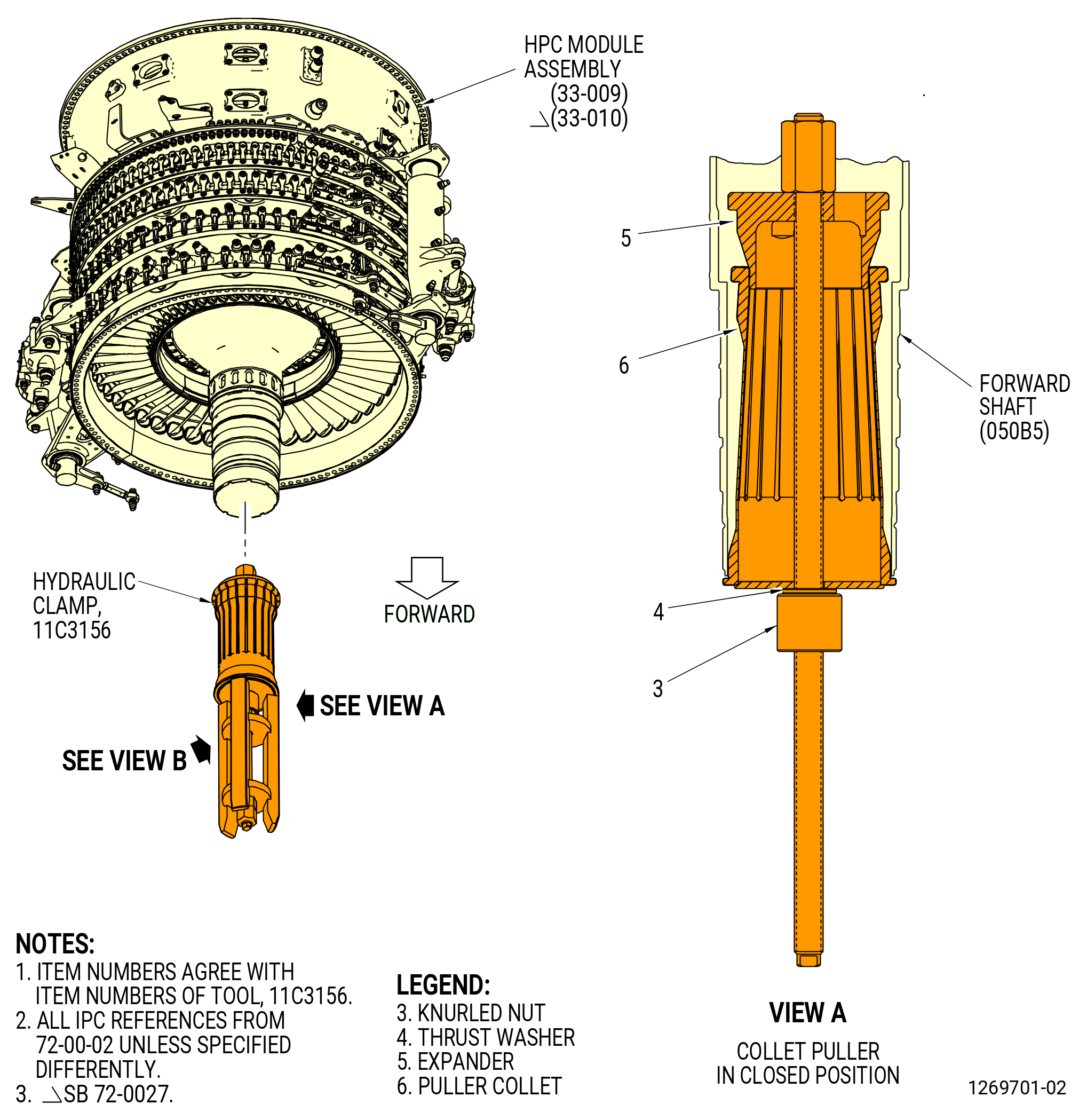 HPC MODULE
ASSEMBLY
(33-009)
(33-010)

5

6

FORWARD
SHAFT
(050B5)

HYDRAULIC
CLAMP,
11C3156

FORWARD

4

3

SEE VIEW A

SEE VIEW B

NOTES:
1. ITEM NUMBERS AGREE WITH ITEM NUMBERS OF TOOL, 11C3156.
2. ALL IPC REFERENCES FROM 72-00-02 UNLESS SPECIFIED DIFFERENTLY.
3. SB 72-0027.

LEGEND:
3. KNURLED NUT
4. THRUST WASHER
5. EXPANDER
6. PULLER COLLET

VIEW A
COLLET PULLER
IN CLOSED POSITION

1269701-02