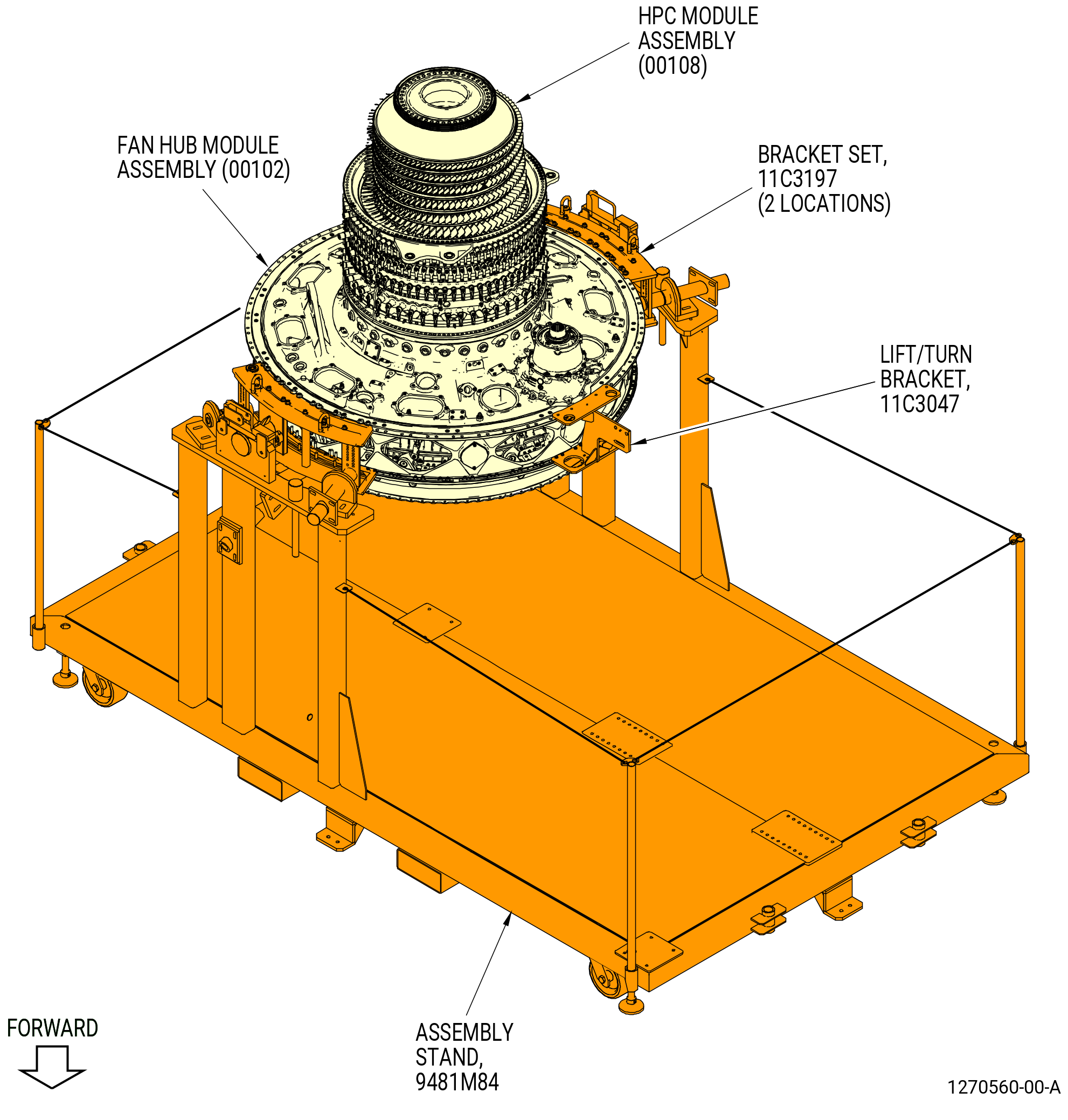 HPC MODULE ASSEMBLY (00108)

FAN HUB MODULE ASSEMBLY (00102)

BRACKET SET, 11C3197 (2 LOCATIONS)

LIFT/TURN BRACKET, 11C3047

FORWARD

ASSEMBLY STAND, 9481M84

1270560-00-A