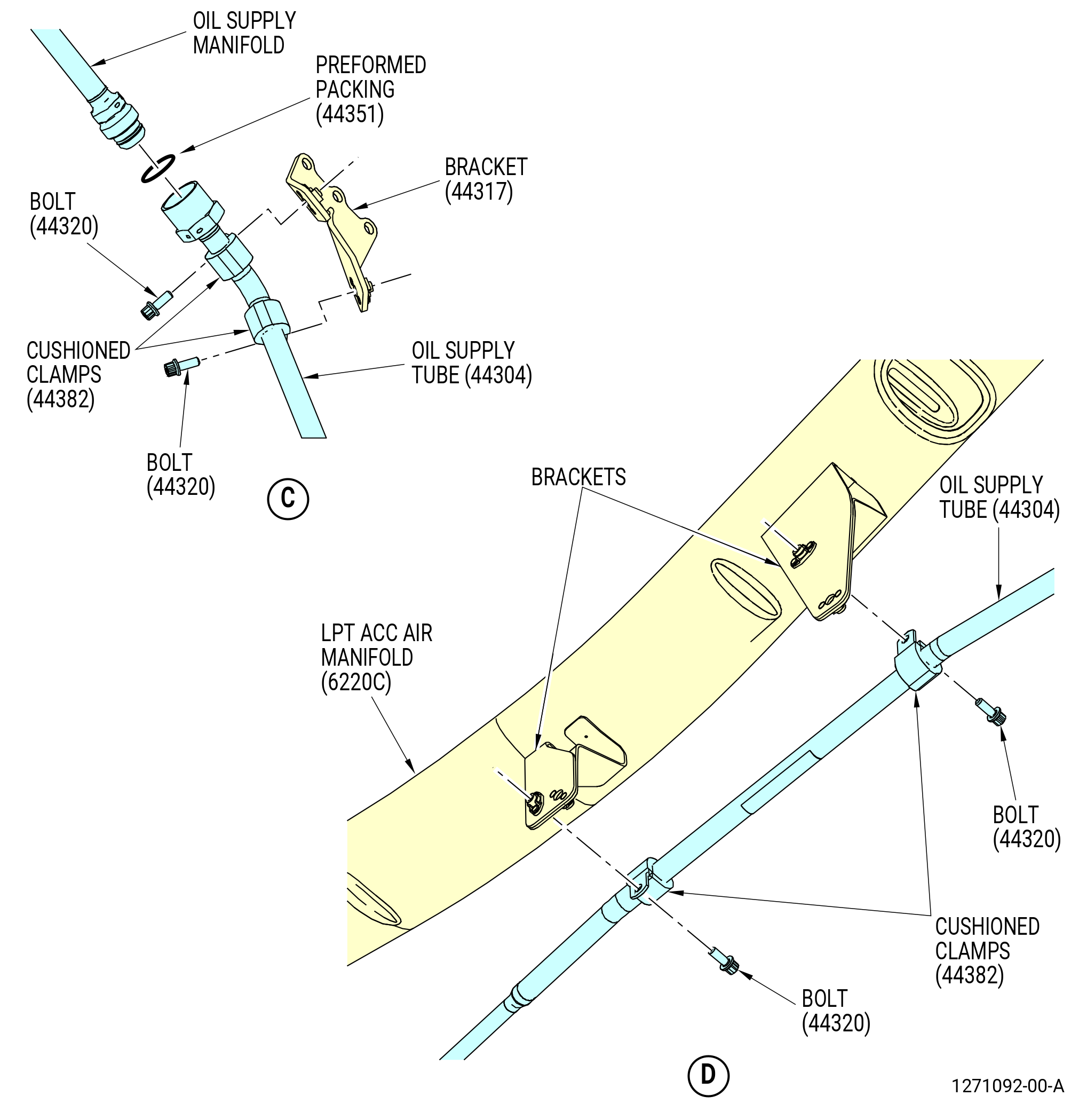 OIL SUPPLY MANIFOLD

PREFORMED PACKING (44351)

BRACKET (44317)

BOLT (44320)

CUSHIONED CLAMPS (44382)

OIL SUPPLY TUBE (44304)

BOLT (44320)

C

BRACKETS

OIL SUPPLY TUBE (44304)

LPT ACC AIR MANIFOLD (6220C)

BOLT (44320)

CUSHIONED CLAMPS (44382)

BOLT (44320)

D

1271092-00-A