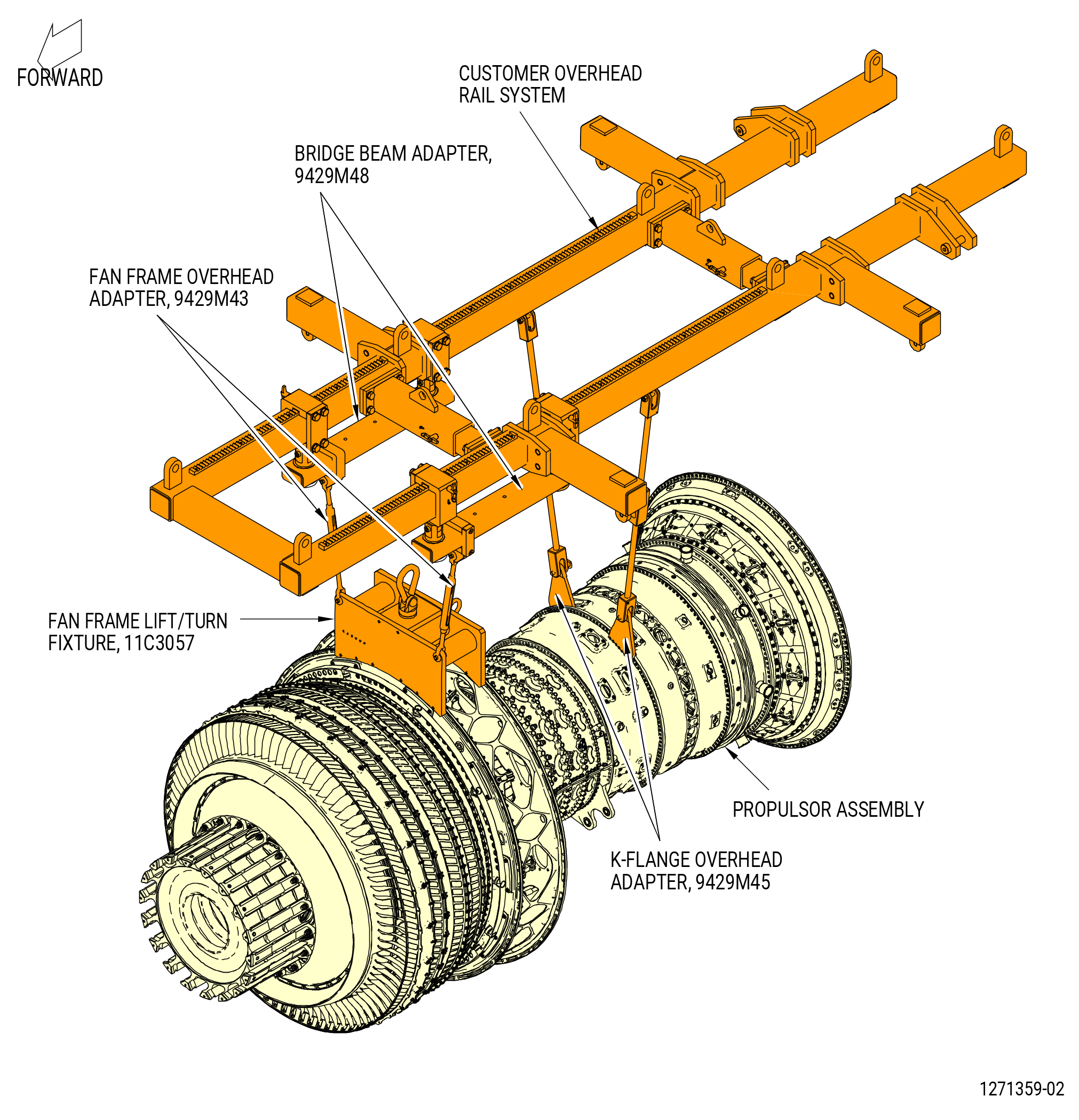 FORWARD

CUSTOMER OVERHEAD RAIL SYSTEM

BRIDGE BEAM ADAPTER, 9429M48

FAN FRAME OVERHEAD ADAPTER, 9429M43

FAN FRAME LIFT/TURN FIXTURE, 11C3057

PROPULSOR ASSEMBLY

K-FLANGE OVERHEAD ADAPTER, 9429M45

1271359-02