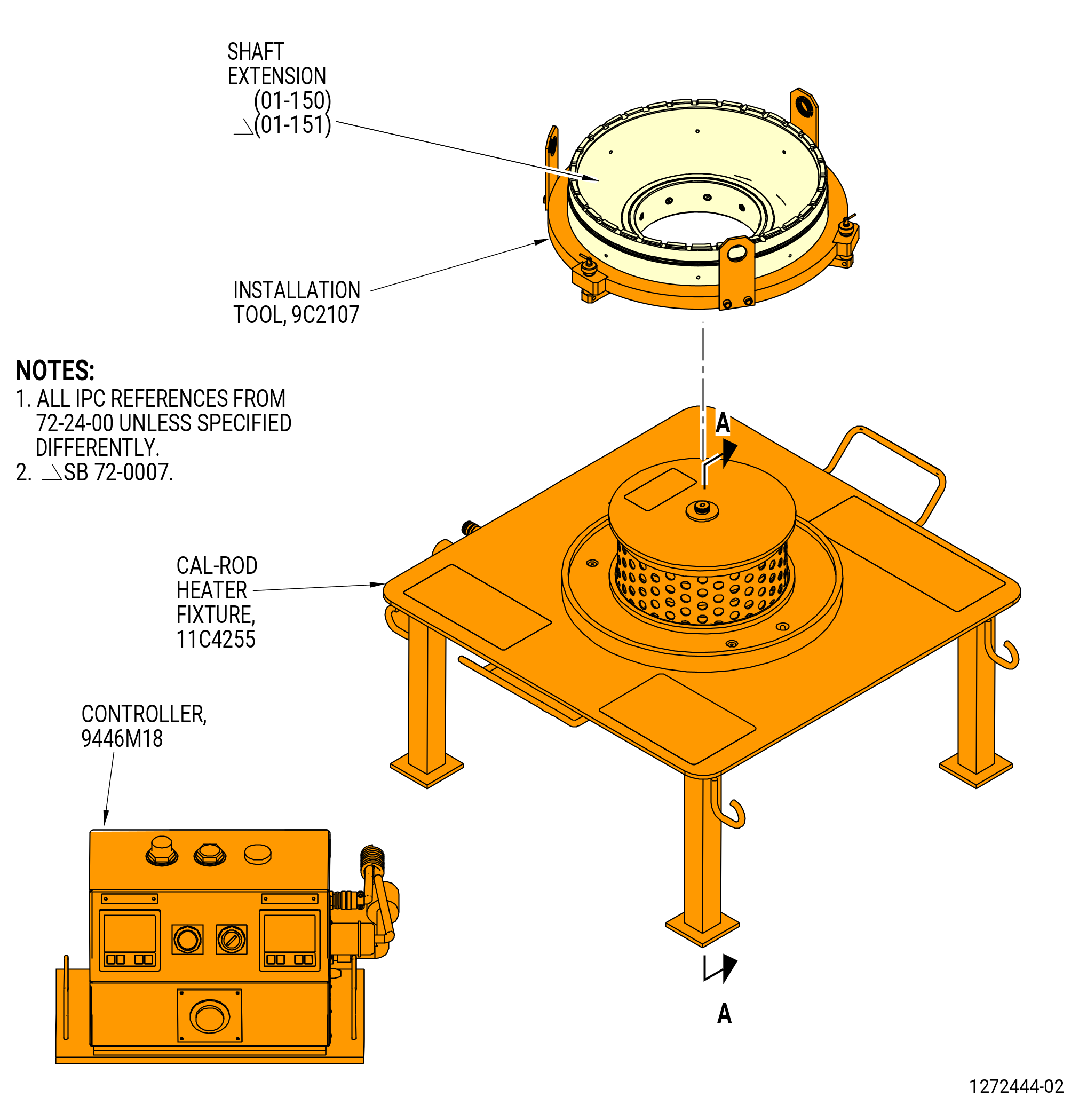 SHAFT EXTENSION (01-150) (01-151)

INSTALLATION TOOL, 9C2107

NOTES:
1. ALL IPC REFERENCES FROM 72-24-00 UNLESS SPECIFIED DIFFERENTLY.
2. SB 72-0007.

A

CAL-ROD HEATER FIXTURE, 11C4255

CONTROLLER, 9446M18

A

1272444-02