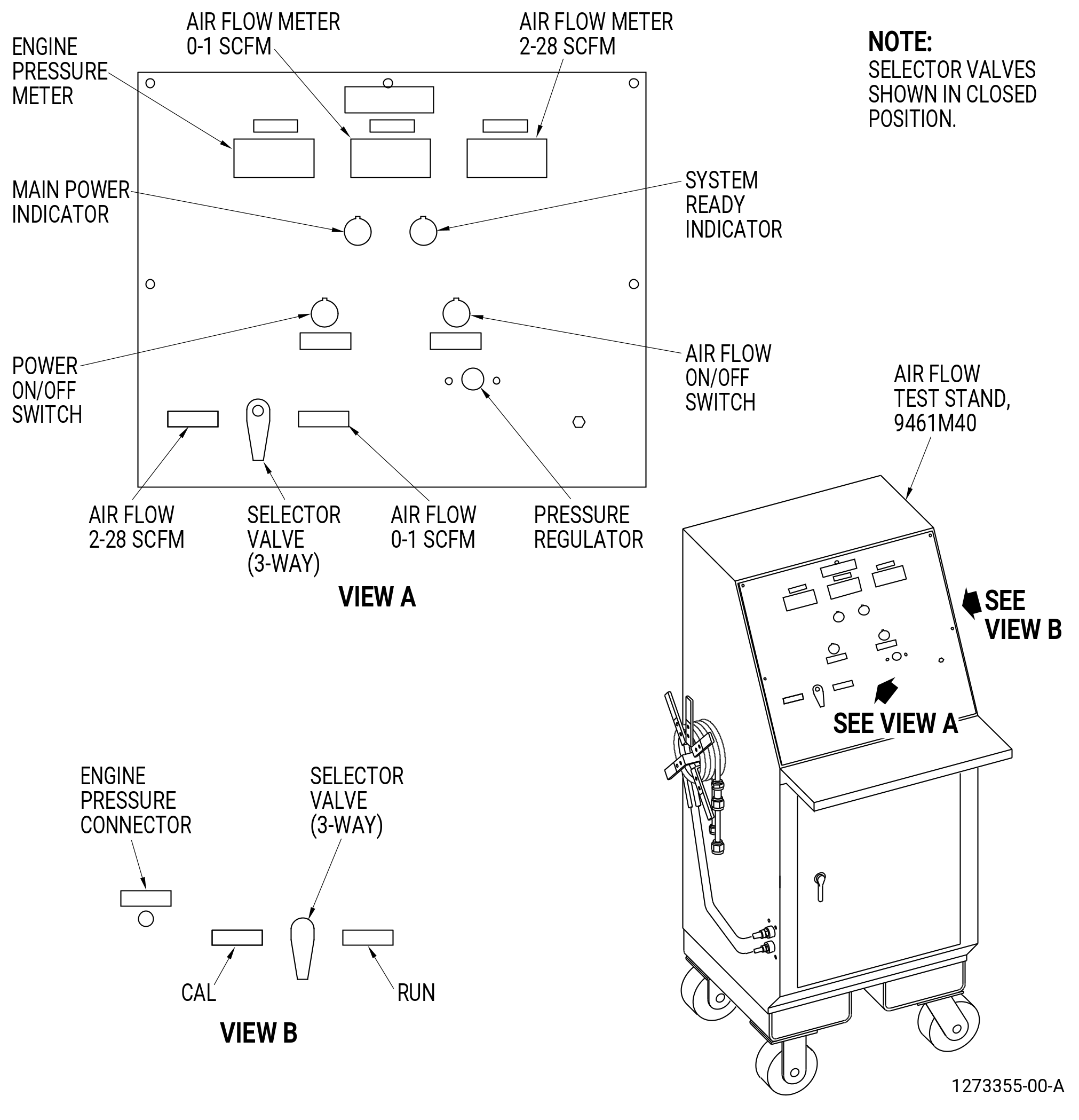 ENGINE PRESSURE METER

AIR FLOW METER 0-1 SCFM

AIR FLOW METER 2-28 SCFM

NOTE:
SELECTOR VALVES SHOWN IN CLOSED POSITION.

MAIN POWER INDICATOR

SYSTEM READY INDICATOR

POWER ON/OFF SWITCH

AIR FLOW ON/OFF SWITCH

AIR FLOW TEST STAND, 9461M40

AIR FLOW 2-28 SCFM

SELECTOR VALVE (3-WAY)

AIR FLOW 0-1 SCFM

PRESSURE REGULATOR

VIEW A

SEE VIEW B

SEE VIEW A

ENGINE PRESSURE CONNECTOR

SELECTOR VALVE (3-WAY)

CAL

RUN

VIEW B

1273355-00-A