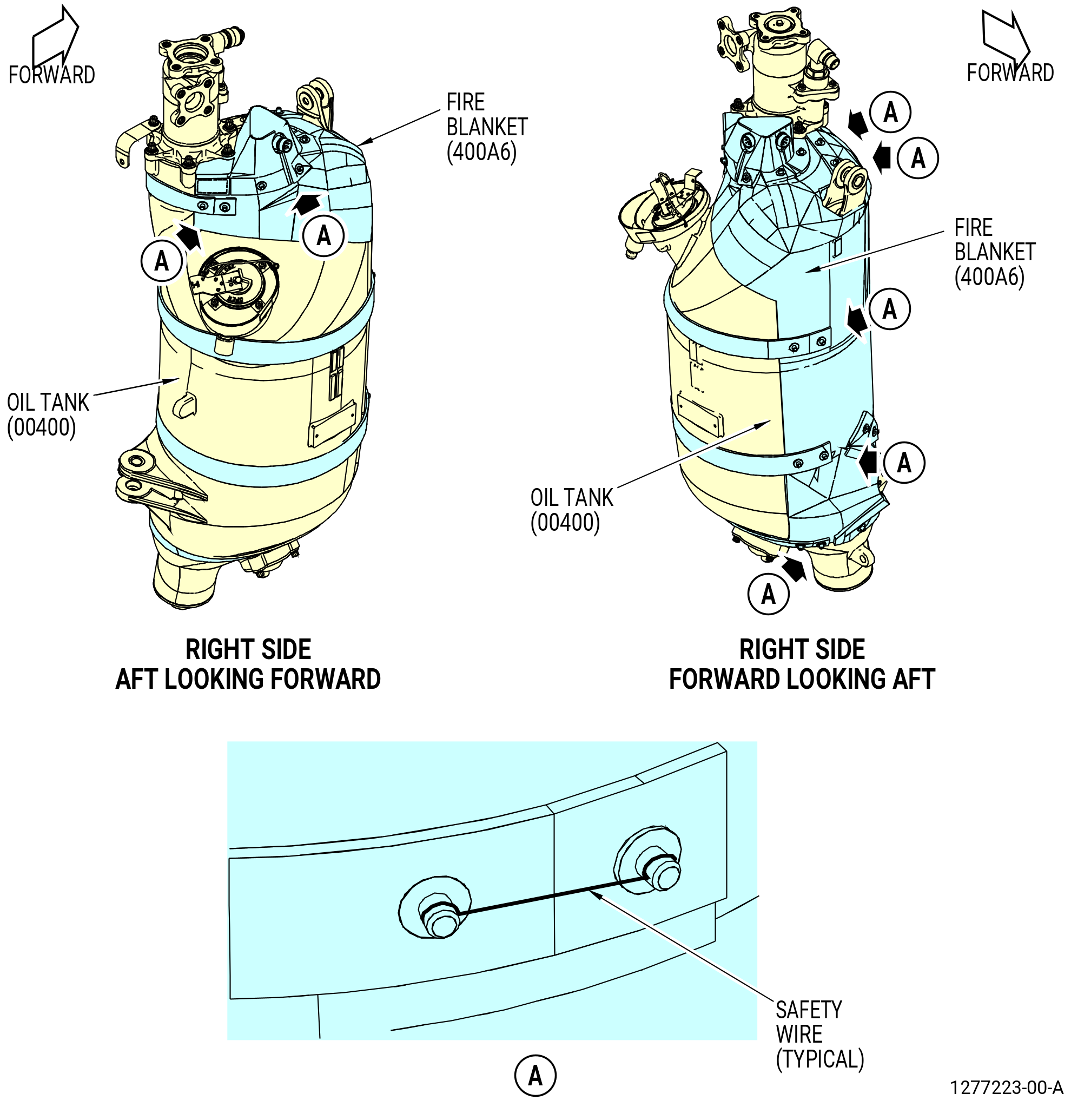 FORWARD

FIRE BLANKET (400A6)

A

A

OIL TANK (00400)

RIGHT SIDE
AFT LOOKING FORWARD

FORWARD

A

A

FIRE BLANKET (400A6)

A

A

OIL TANK (00400)

A

RIGHT SIDE
FORWARD LOOKING AFT

SAFETY WIRE (TYPICAL)

A

1277223-00-A