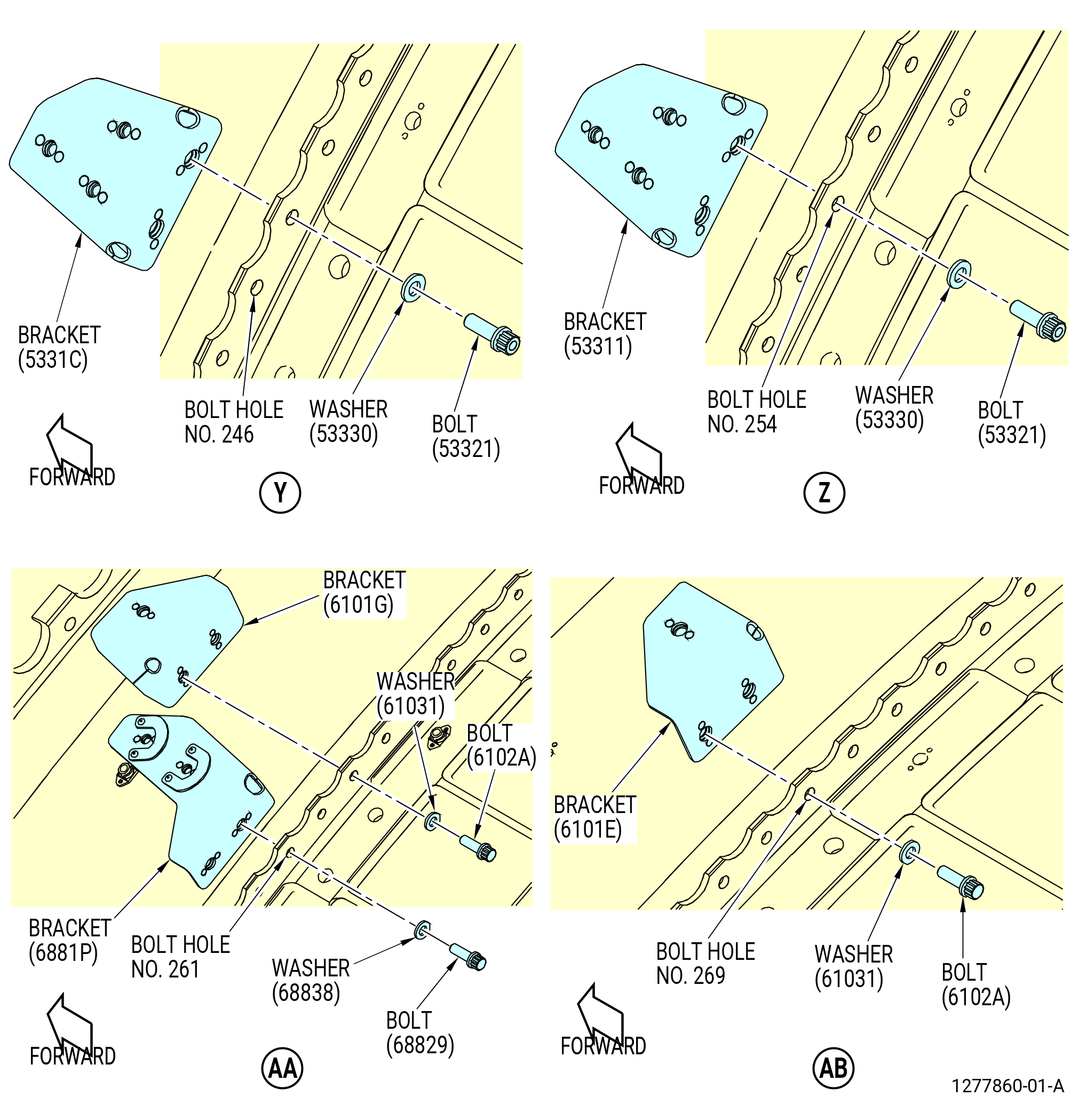 BRACKET (5331C)

BOLT HOLE NO. 246

WASHER (53330)

BOLT (53321)

FORWARD

Y

BRACKET (53311)

BOLT HOLE NO. 254

WASHER (53330)

BOLT (53321)

FORWARD

Z

BRACKET (6101G)

WASHER (61031)

BOLT (6102A)

BRACKET (6881P)

BOLT HOLE NO. 261

WASHER (68838)

BOLT (68829)

FORWARD

AA

BRACKET (6101E)

BOLT HOLE NO. 269

WASHER (61031)

BOLT (6102A)

FORWARD

AB

1277860-01-A