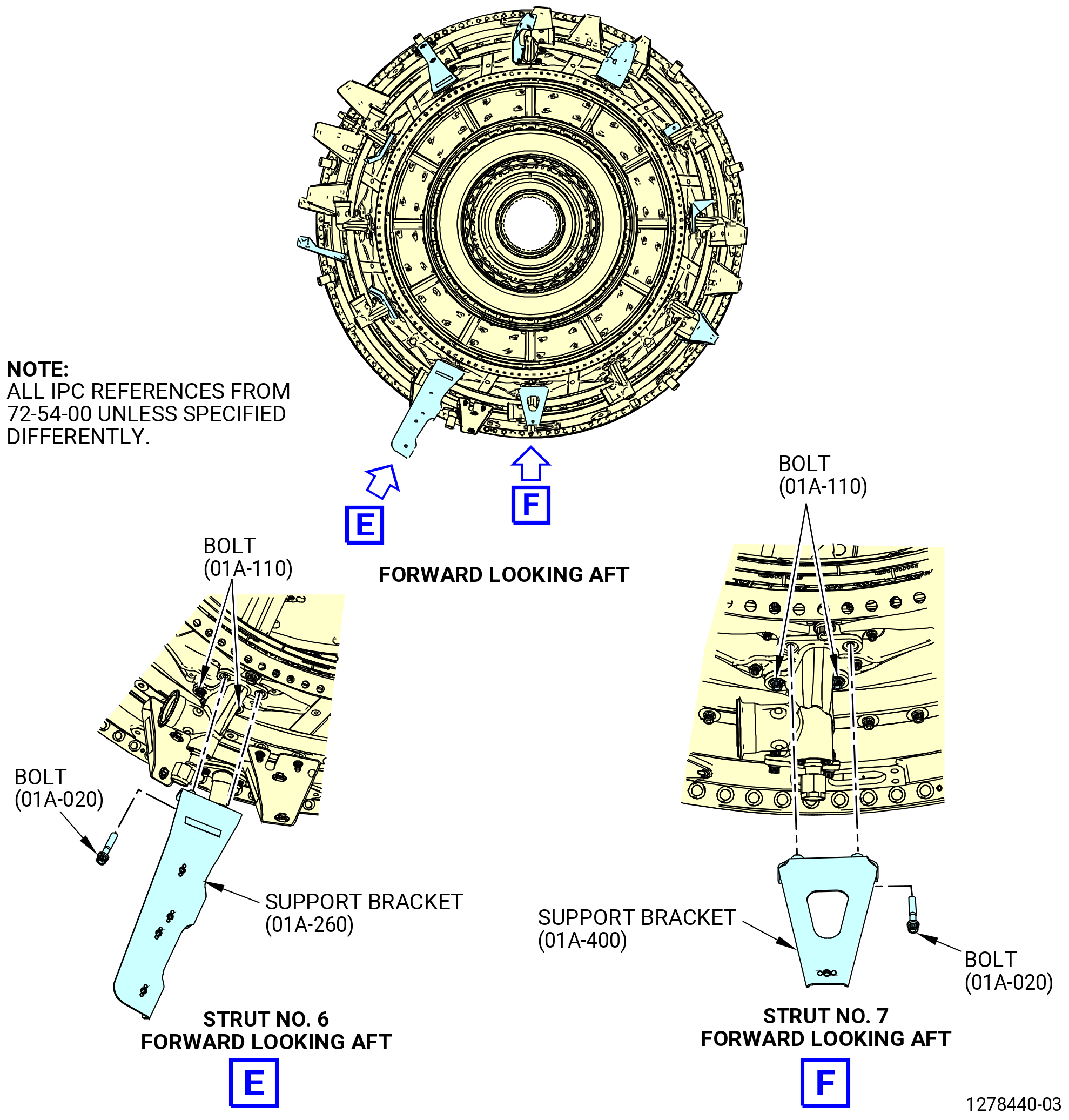 NOTE:
ALL IPC REFERENCES FROM 72-54-00 UNLESS SPECIFIED DIFFERENTLY.

E

F

FORWARD LOOKING AFT

BOLT
(01A-110)

BOLT
(01A-020)

SUPPORT BRACKET
(01A-260)

STRUT NO. 6
FORWARD LOOKING AFT

E

BOLT
(01A-110)

SUPPORT BRACKET
(01A-400)

BOLT
(01A-020)

STRUT NO. 7
FORWARD LOOKING AFT

F

1278440-03