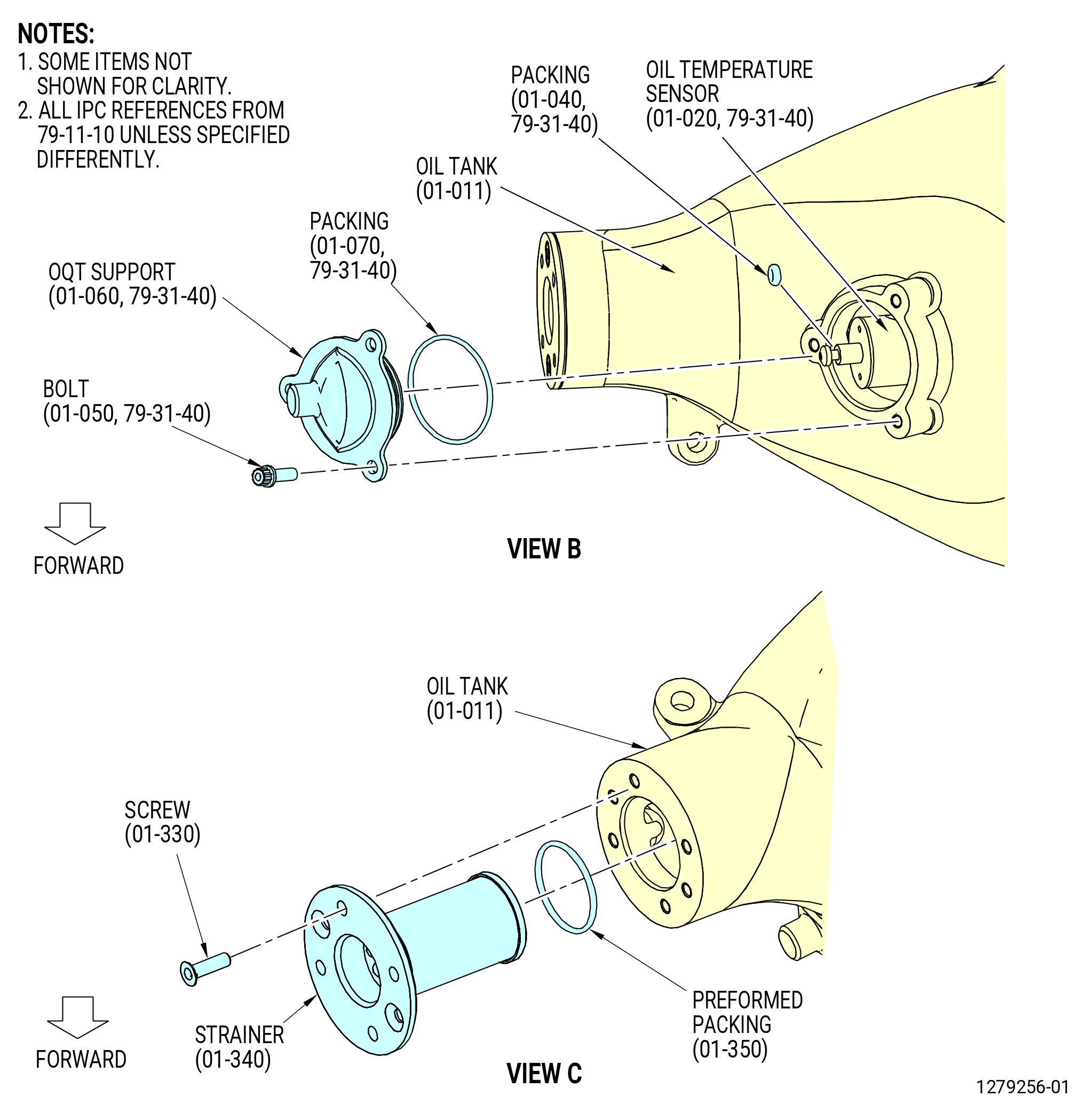 NOTES:
1. SOME ITEMS NOT SHOWN FOR CLARITY.
2. ALL IPC REFERENCES FROM 79-11-10 UNLESS SPECIFIED DIFFERENTLY.

PACKING (01-040, 79-31-40)

OIL TEMPERATURE SENSOR (01-020, 79-31-40)

OIL TANK (01-011)

PACKING (01-070, 79-31-40)

OQT SUPPORT (01-060, 79-31-40)

BOLT (01-050, 79-31-40)

FORWARD

VIEW B

OIL TANK (01-011)

SCREW (01-330)

STRAINER (01-340)

PREFORMED PACKING (01-350)

FORWARD

VIEW C

1279256-01