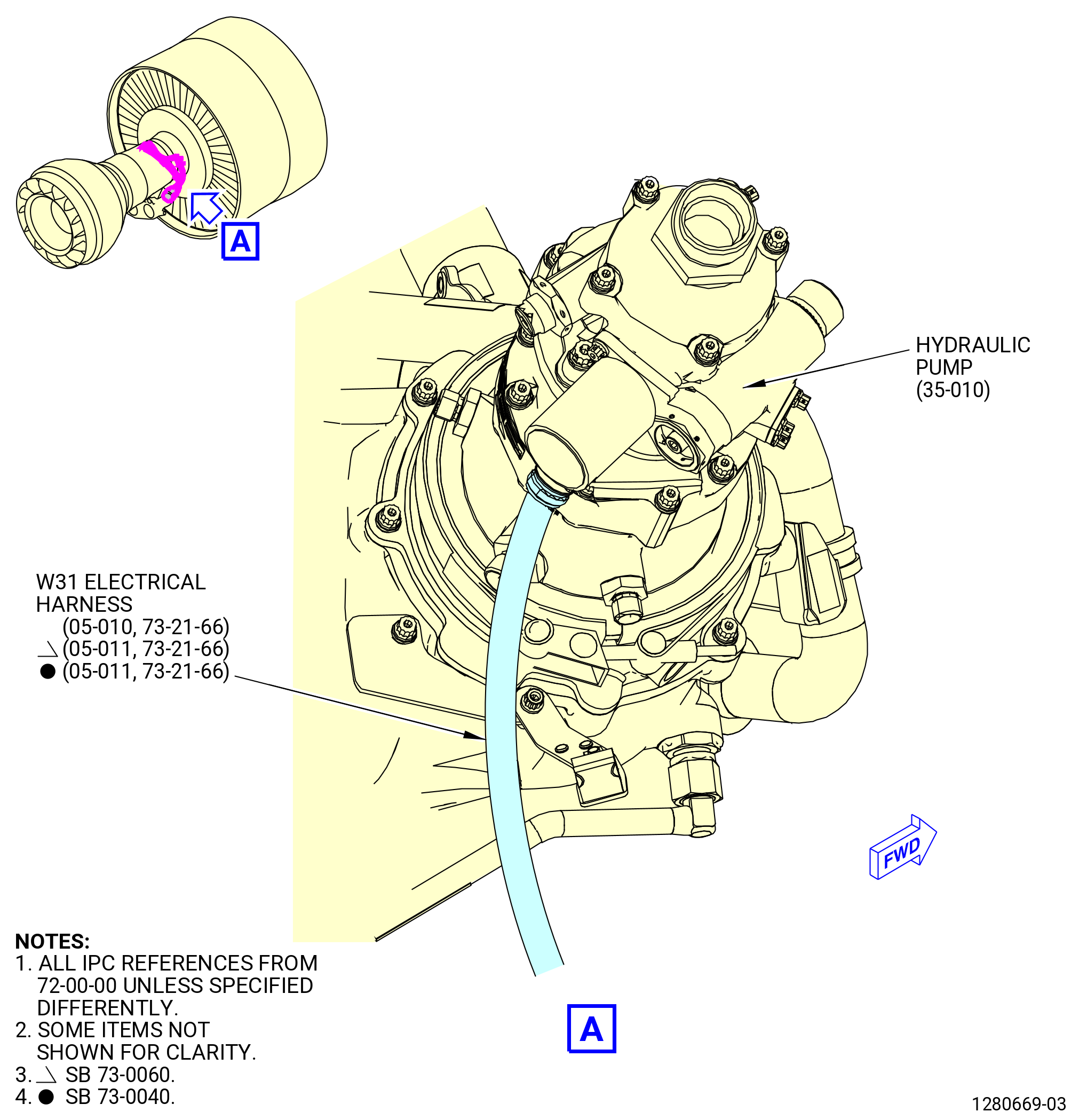 A

HYDRAULIC PUMP (35-010)

W31 ELECTRICAL HARNESS
(05-010, 73-21-66)
◺ (05-011, 73-21-66)
● (05-011, 73-21-66)

FWD

NOTES:
1. ALL IPC REFERENCES FROM 72-00-00 UNLESS SPECIFIED DIFFERENTLY.
2. SOME ITEMS NOT SHOWN FOR CLARITY.
3. ◺ SB 73-0060.
4. ● SB 73-0040.

A

1280669-03