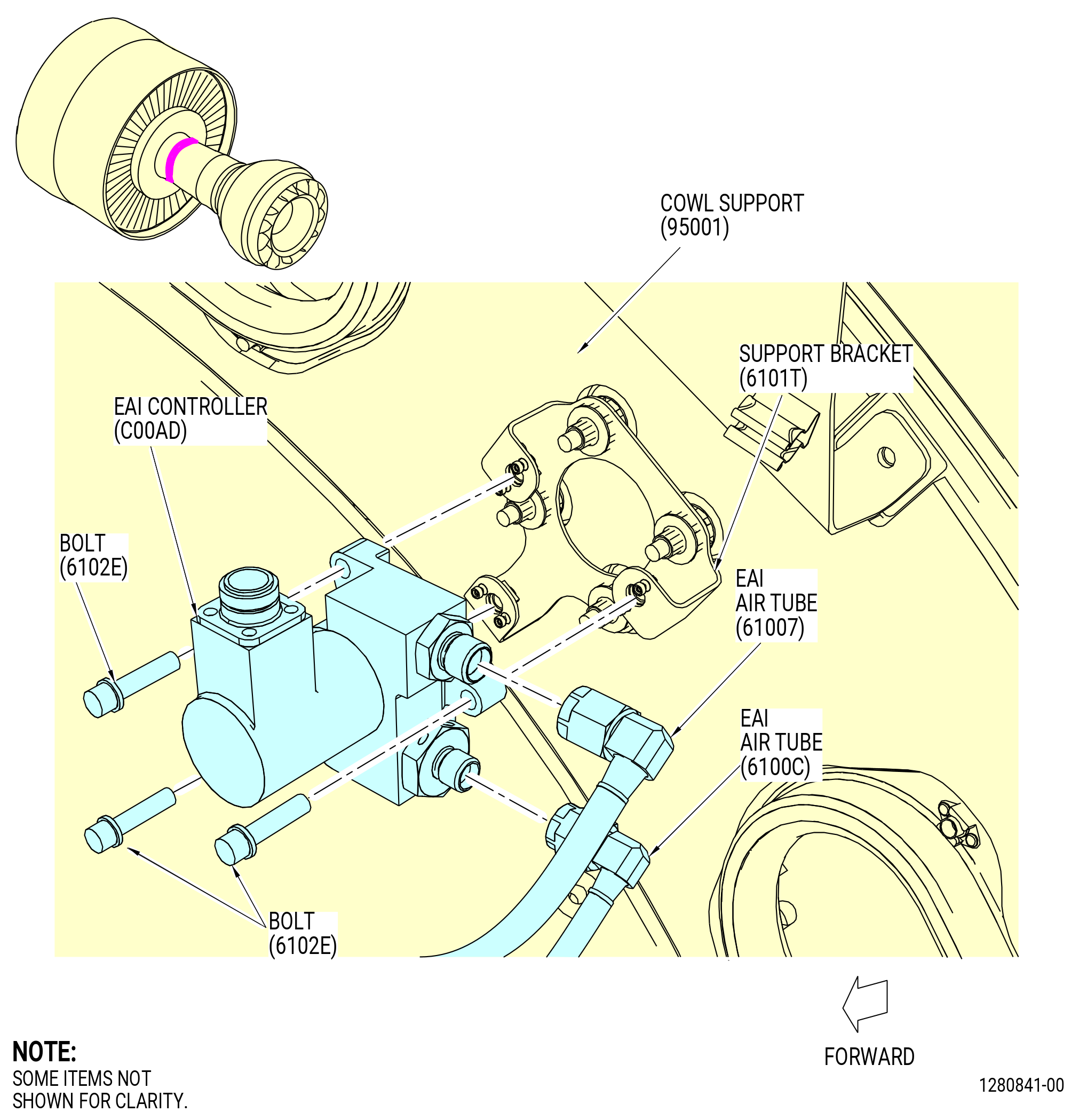 COWL SUPPORT
(95001)

SUPPORT BRACKET
(6101T)

EAI CONTROLLER
(C00AD)

BOLT
(6102E)

EAI
AIR TUBE
(61007)

EAI
AIR TUBE
(6100C)

BOLT
(6102E)

FORWARD

NOTE:
SOME ITEMS NOT SHOWN FOR CLARITY.

1280841-00