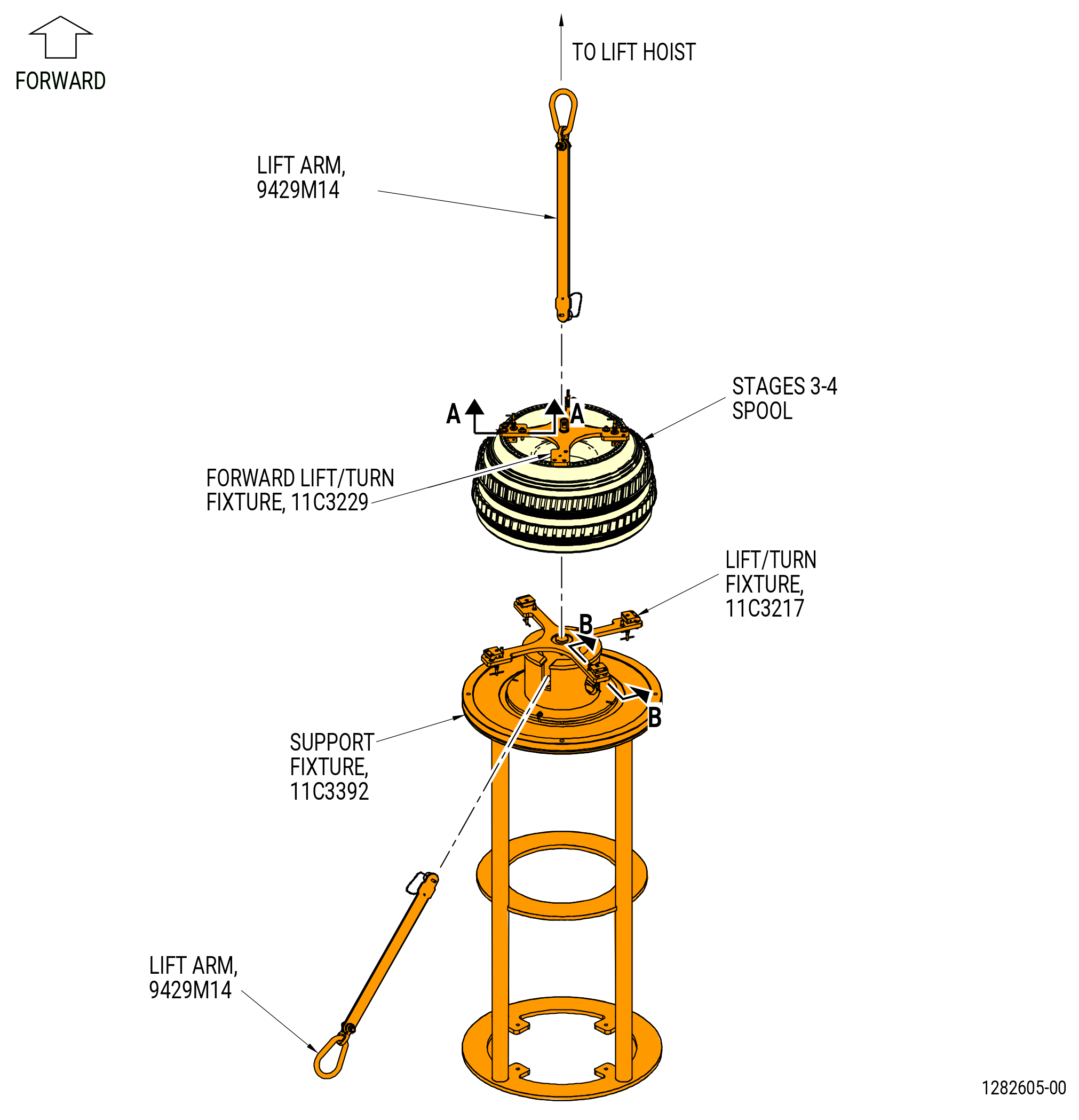 FORWARD

TO LIFT HOIST

LIFT ARM, 9429M14

STAGES 3-4 SPOOL

A

A

FORWARD LIFT/TURN FIXTURE, 11C3229

LIFT/TURN FIXTURE, 11C3217

B

B

SUPPORT FIXTURE, 11C3392

LIFT ARM, 9429M14

1282605-00